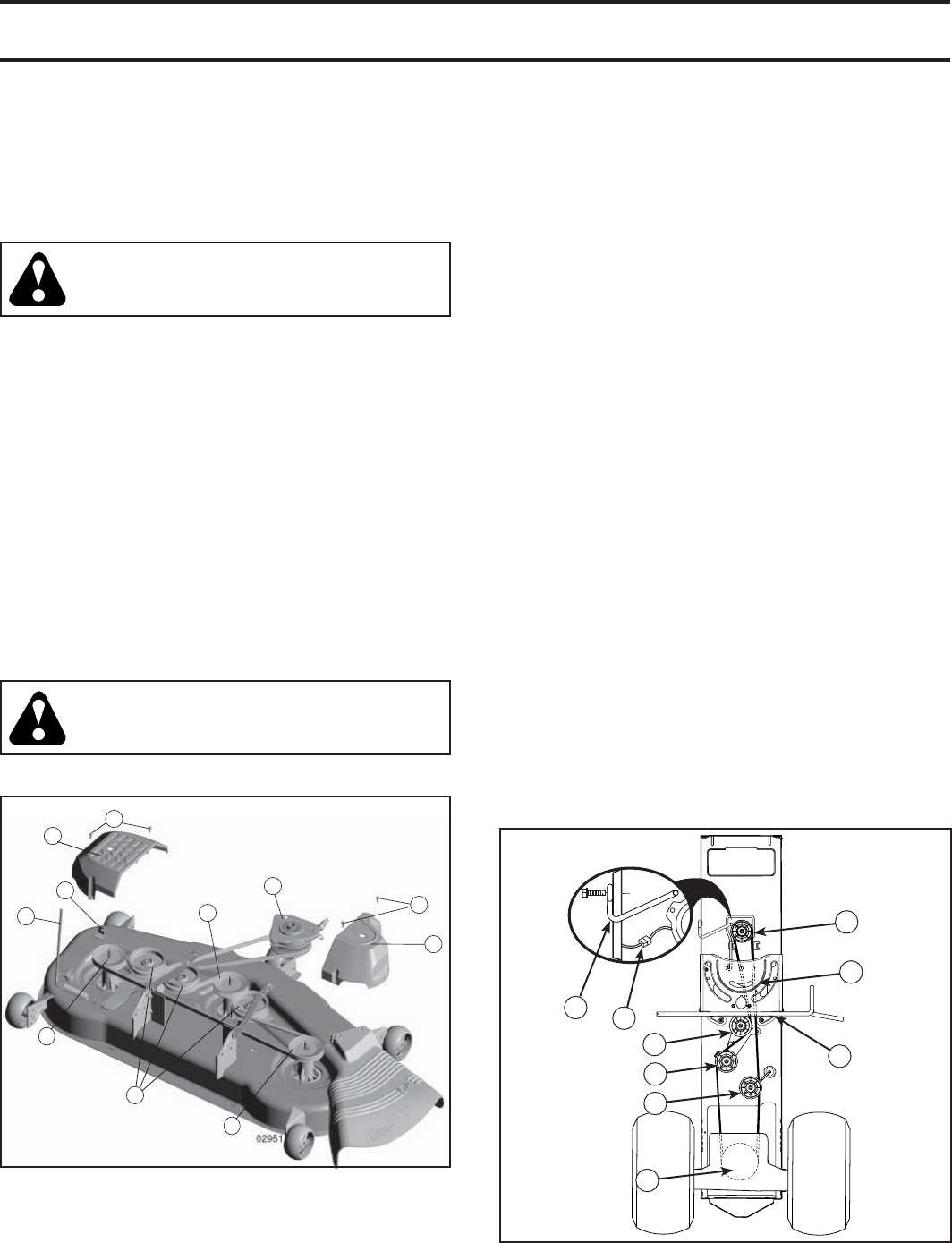 02951