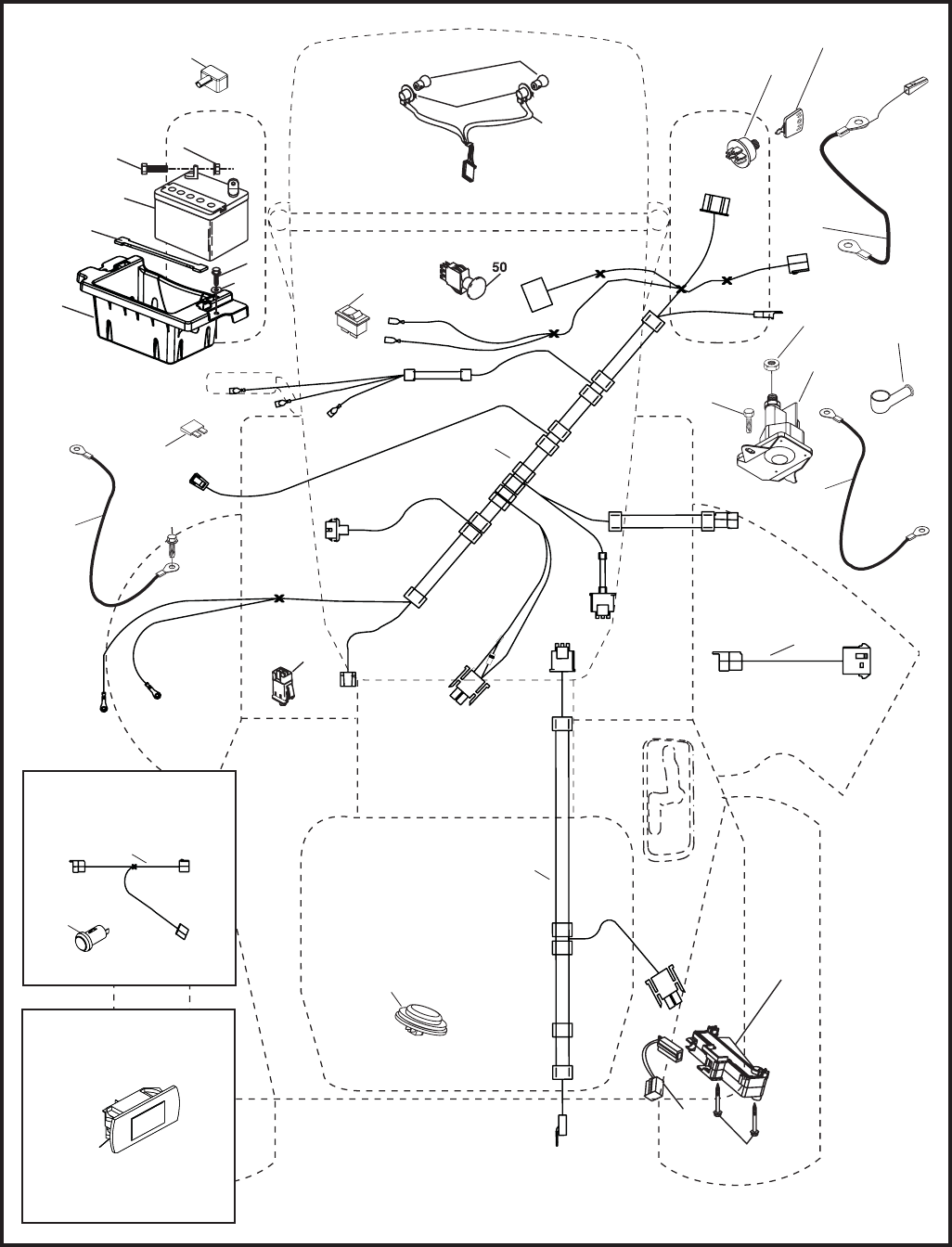 50