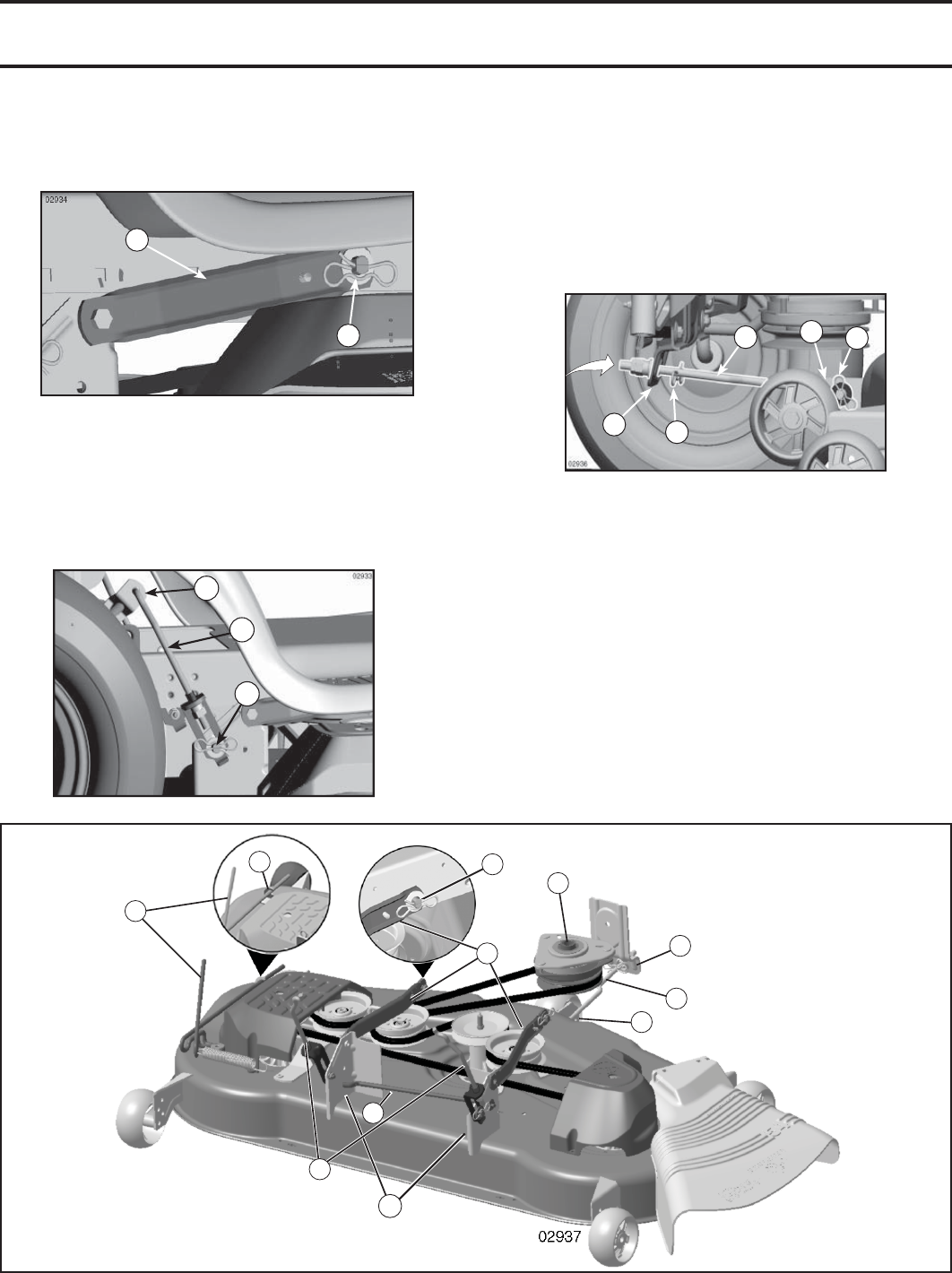 02934

02936

02933

02937