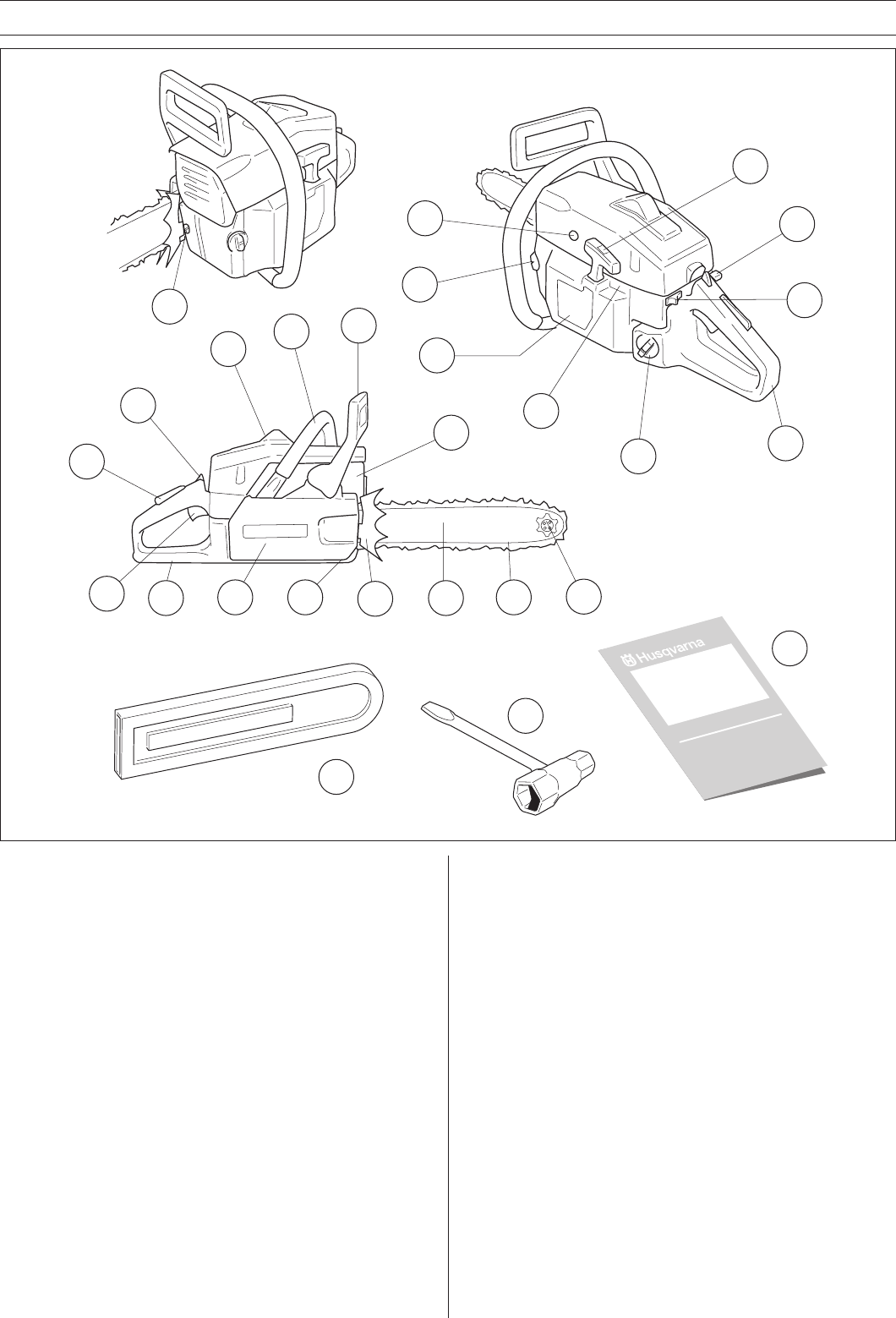 Husqvarna