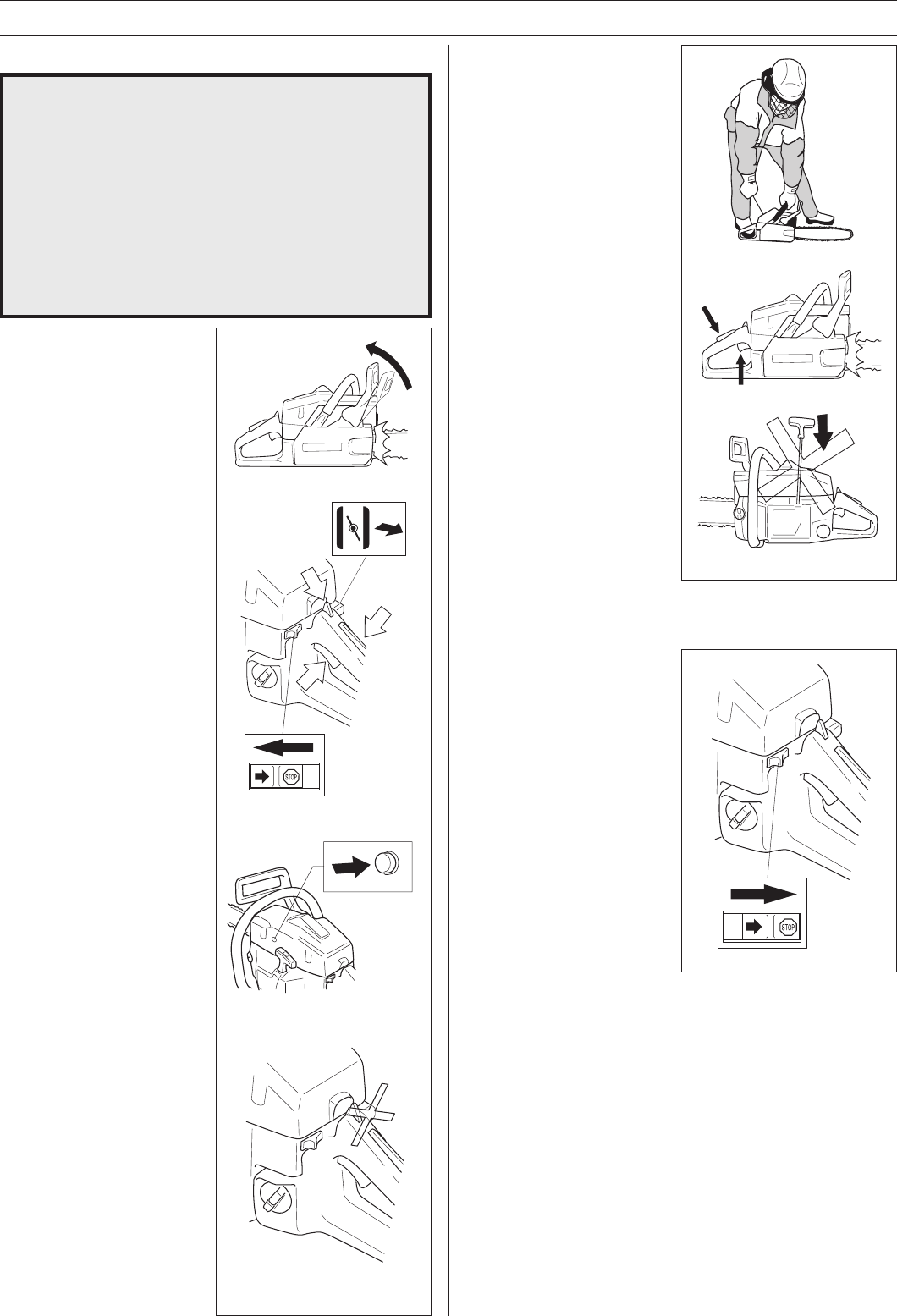 STOP

STOP