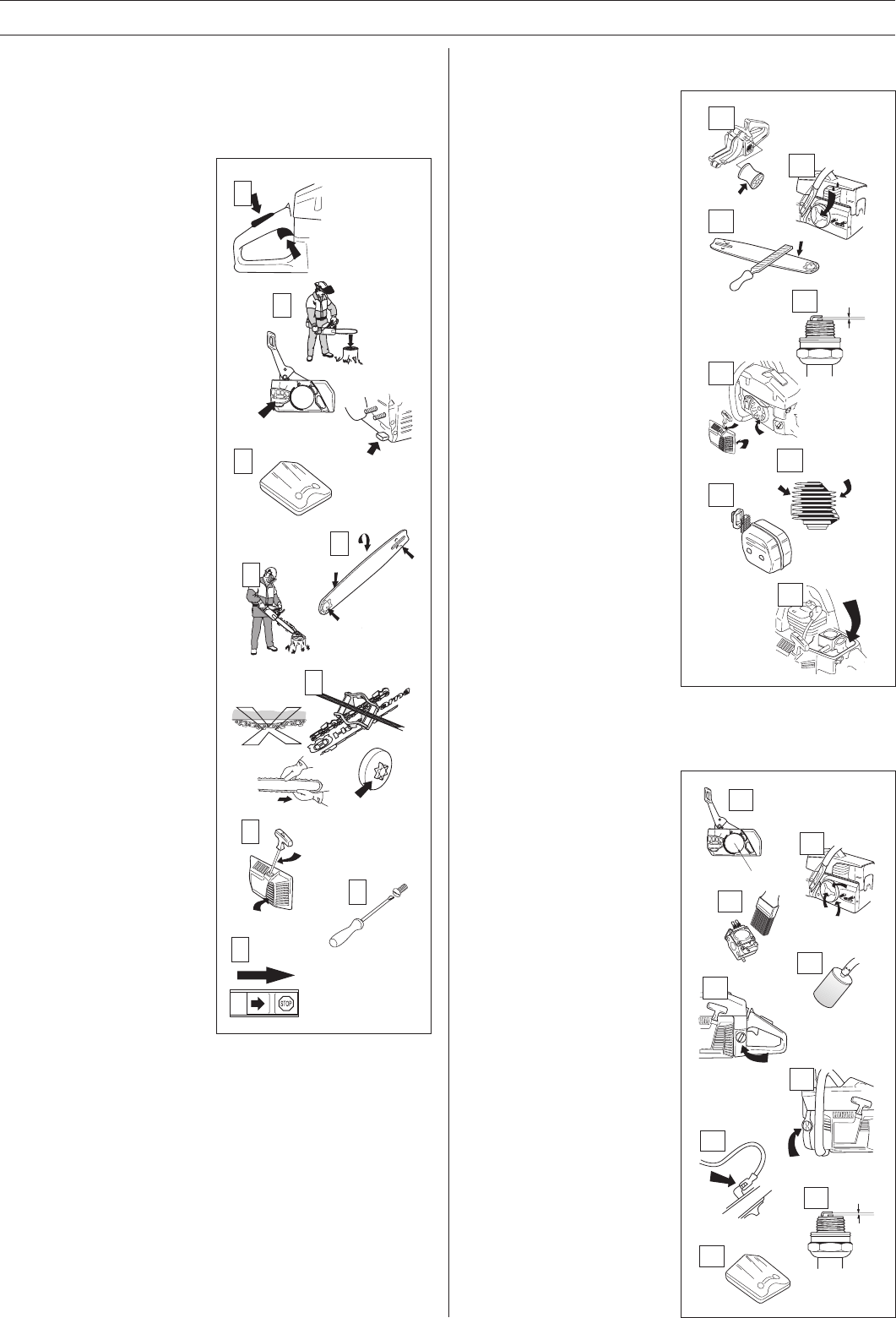 STOP