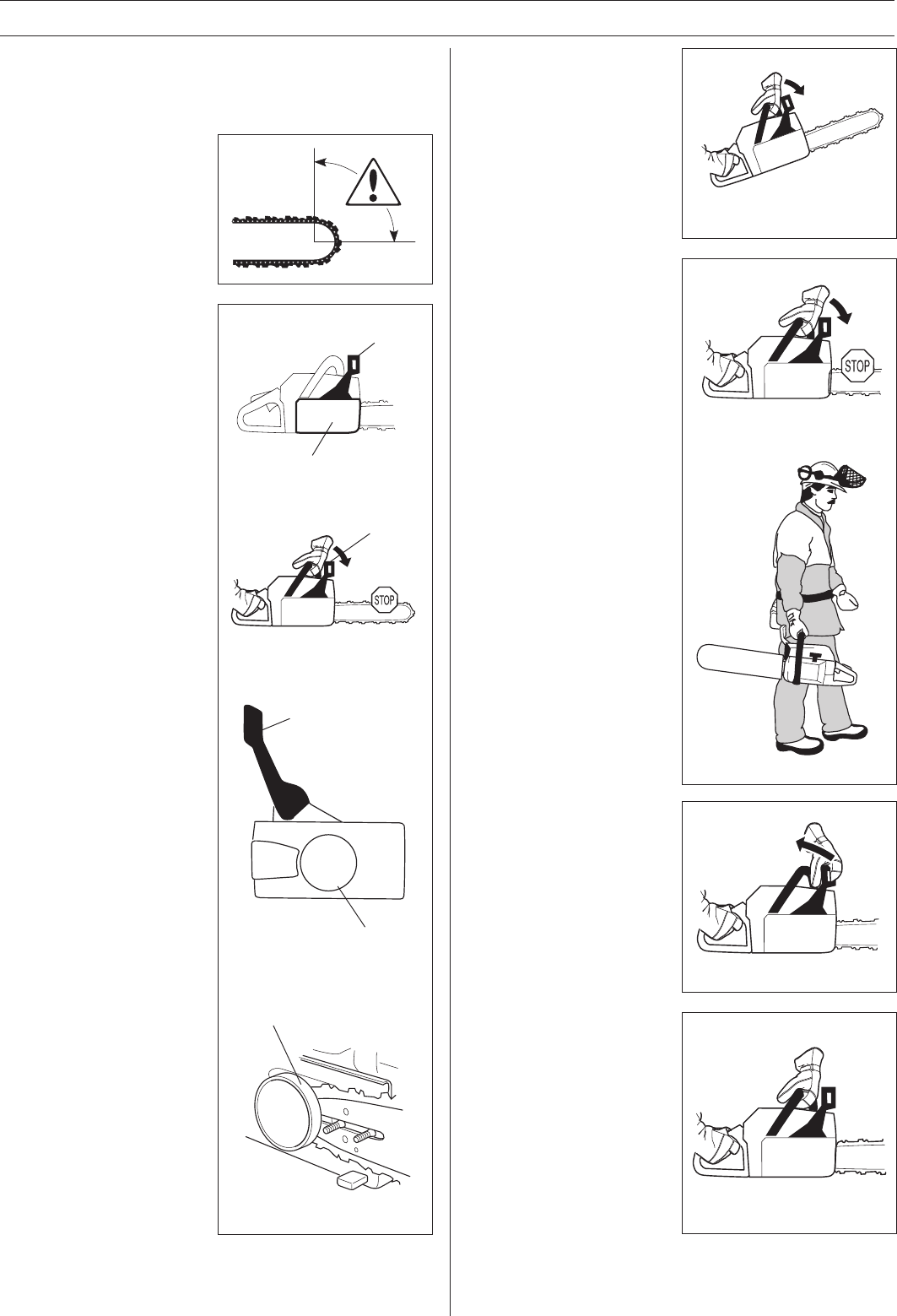 STOP

STOP