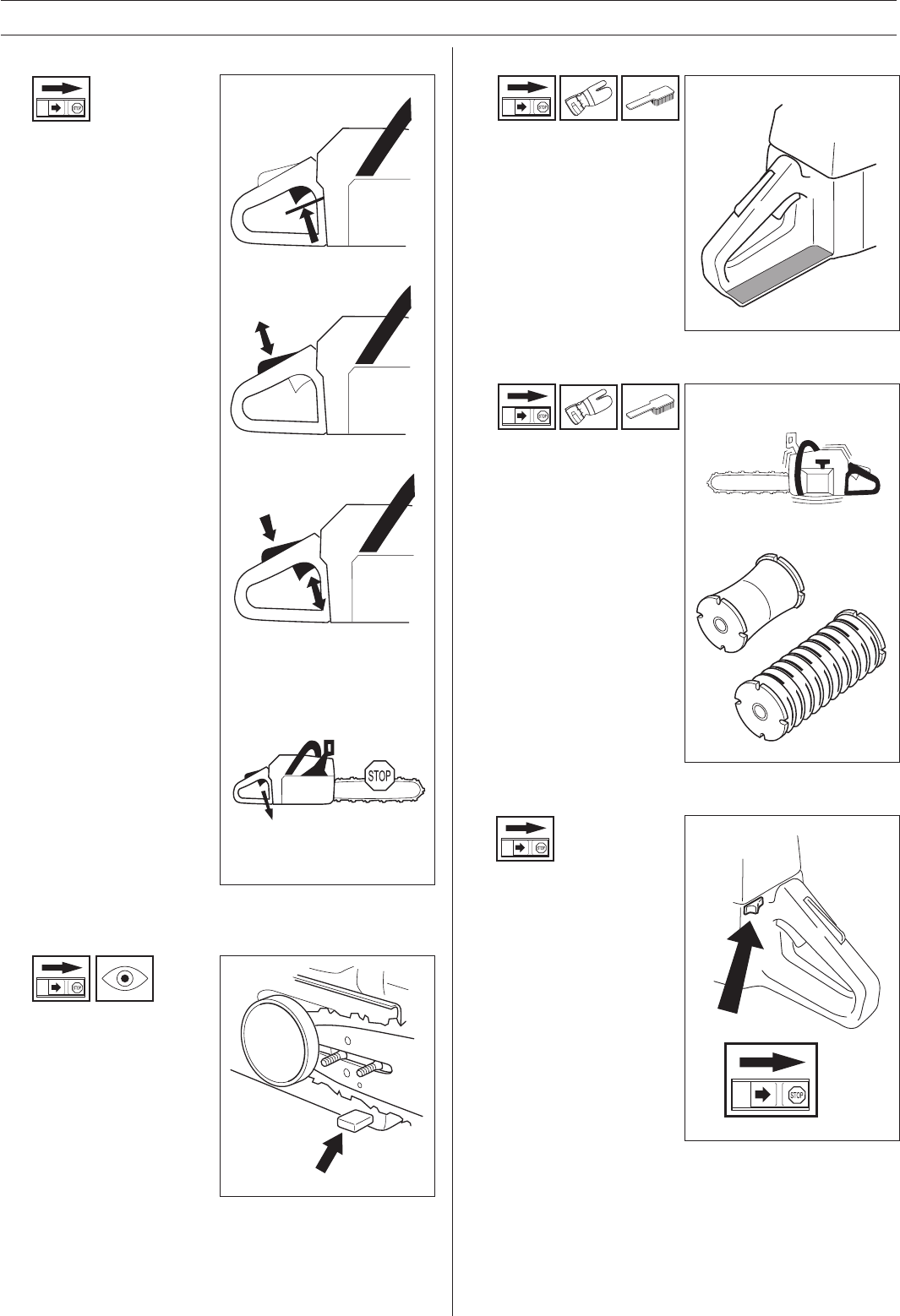 STOP

STOP

STOP

STOP

STOP

STOP

STOP

STOP