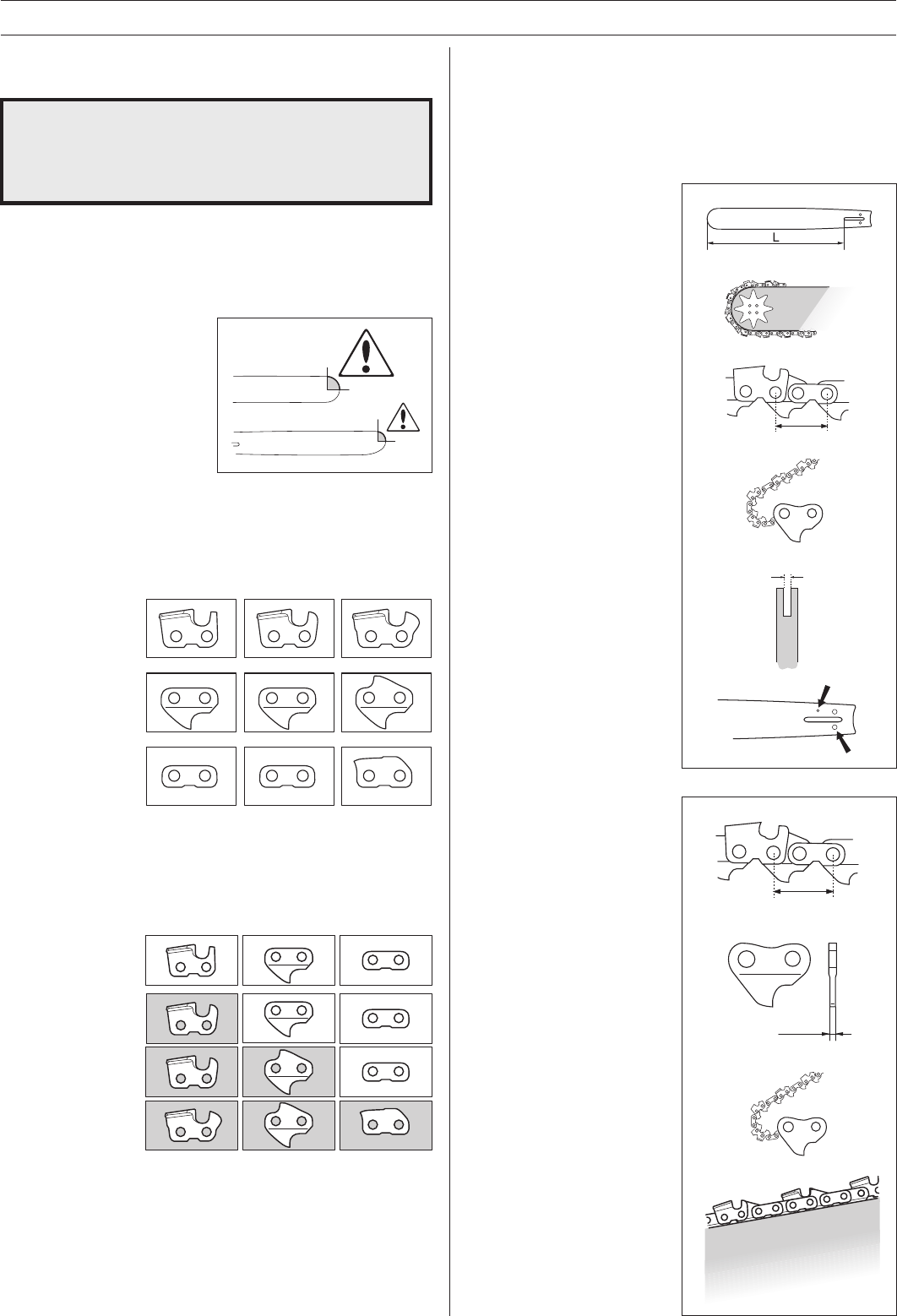 L