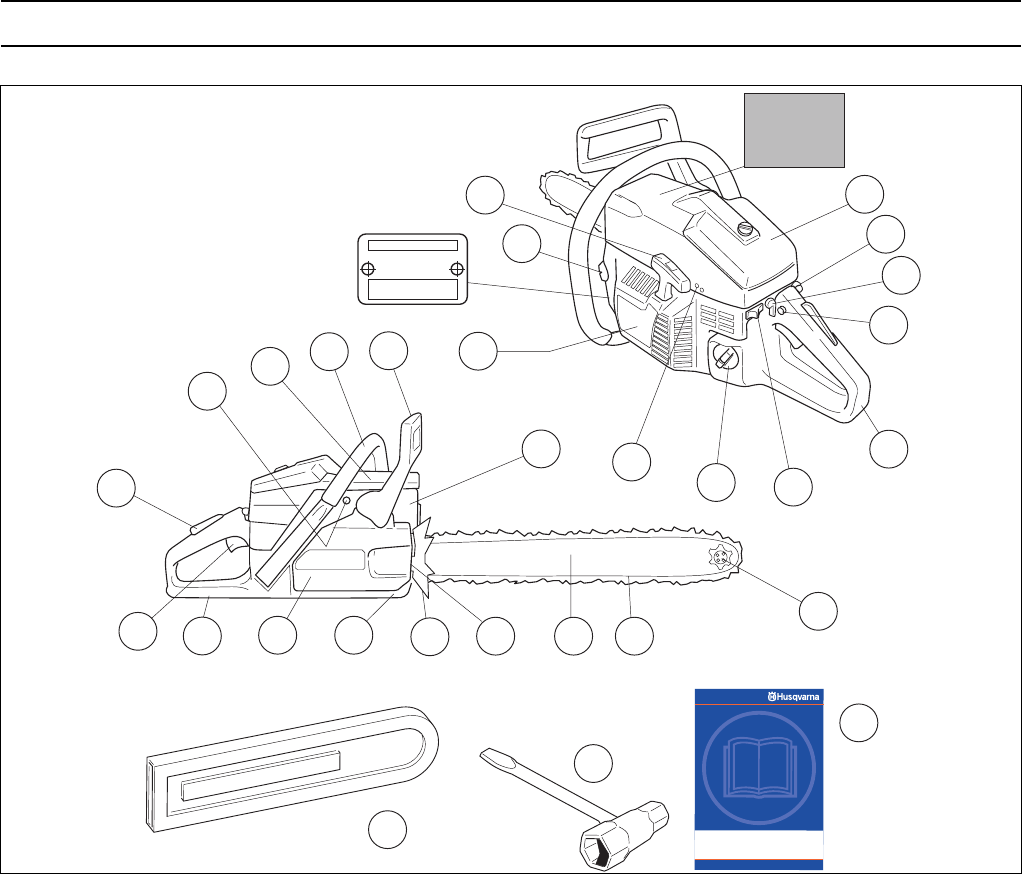 Husqvarna