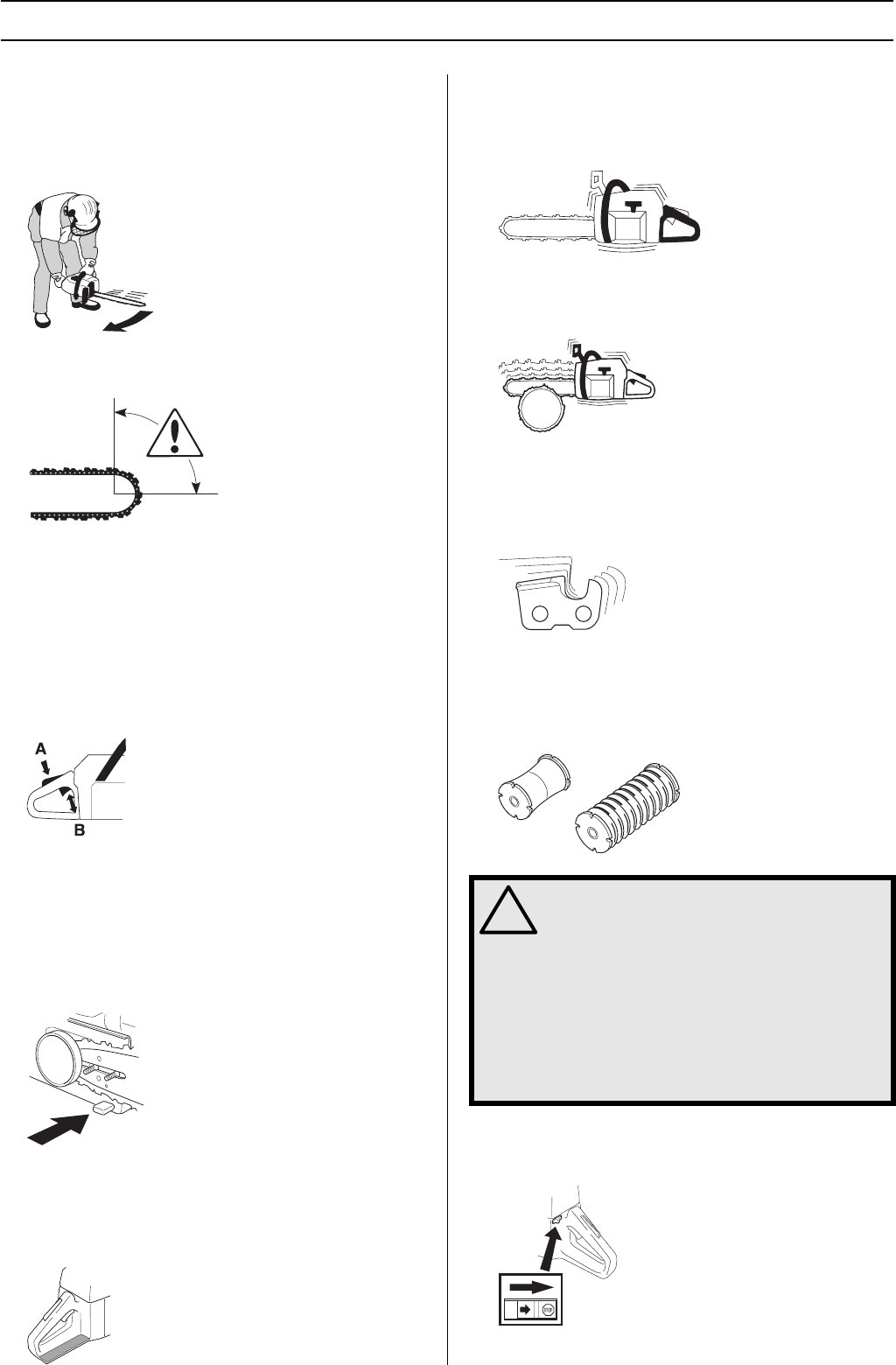 A

B

STOP