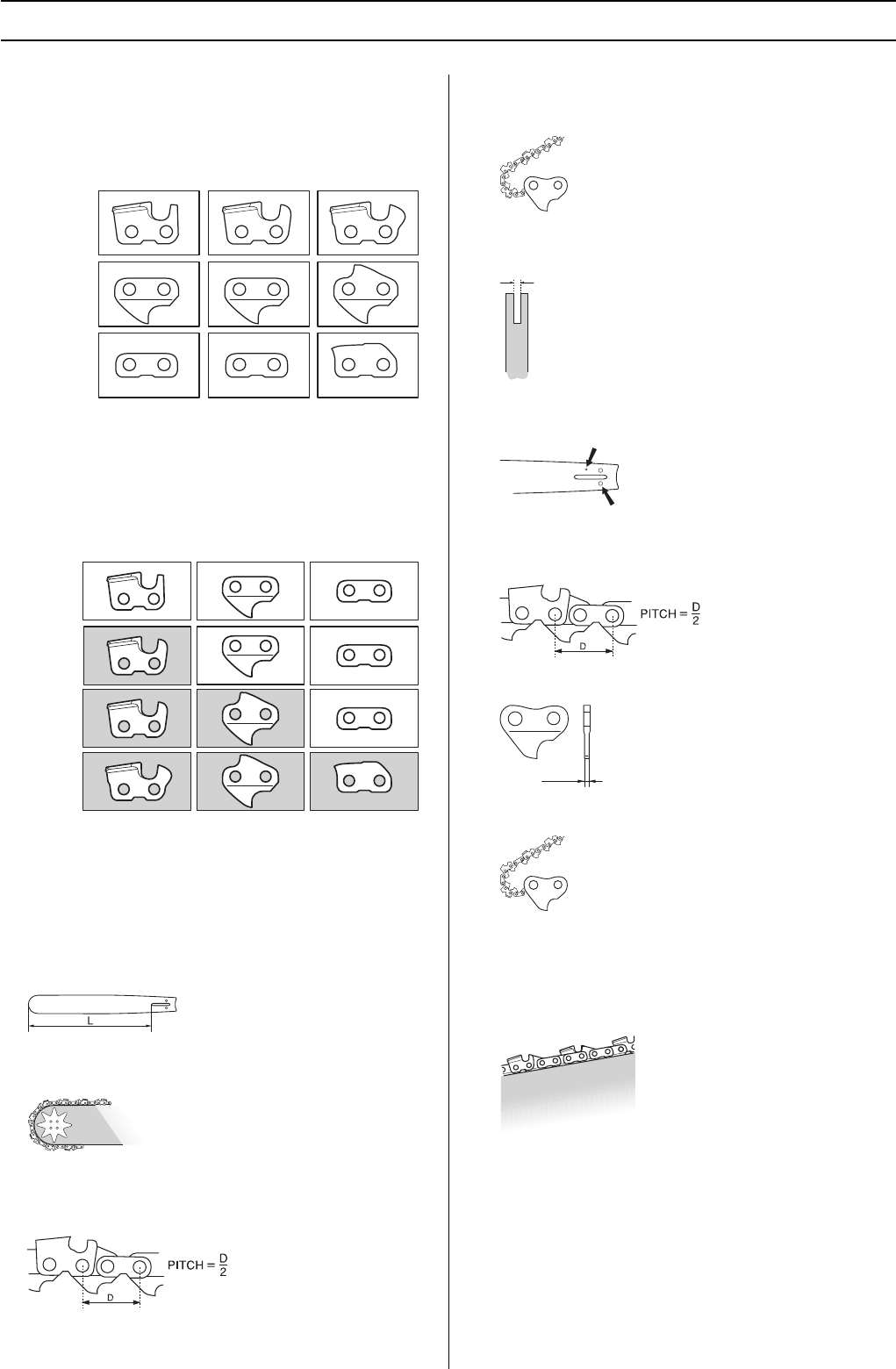 L

PITCH = $\frac{D}{2}$

D

PITCH = $\frac{D}{2}$

D