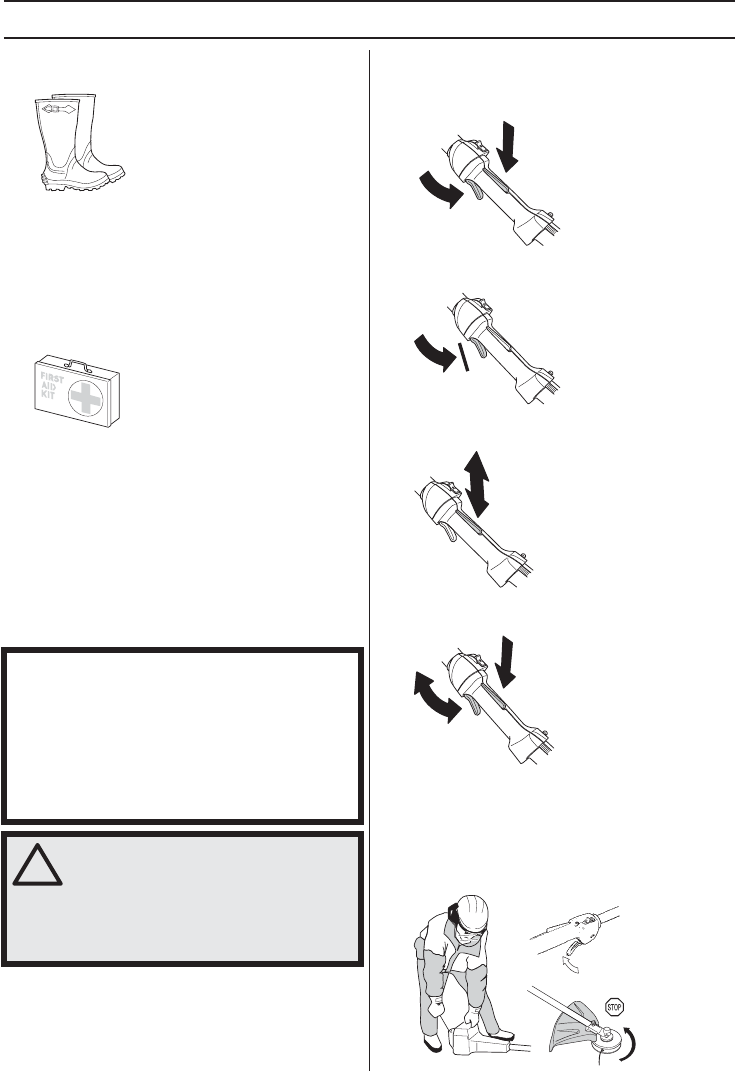 FIRST AID KIT

STOP