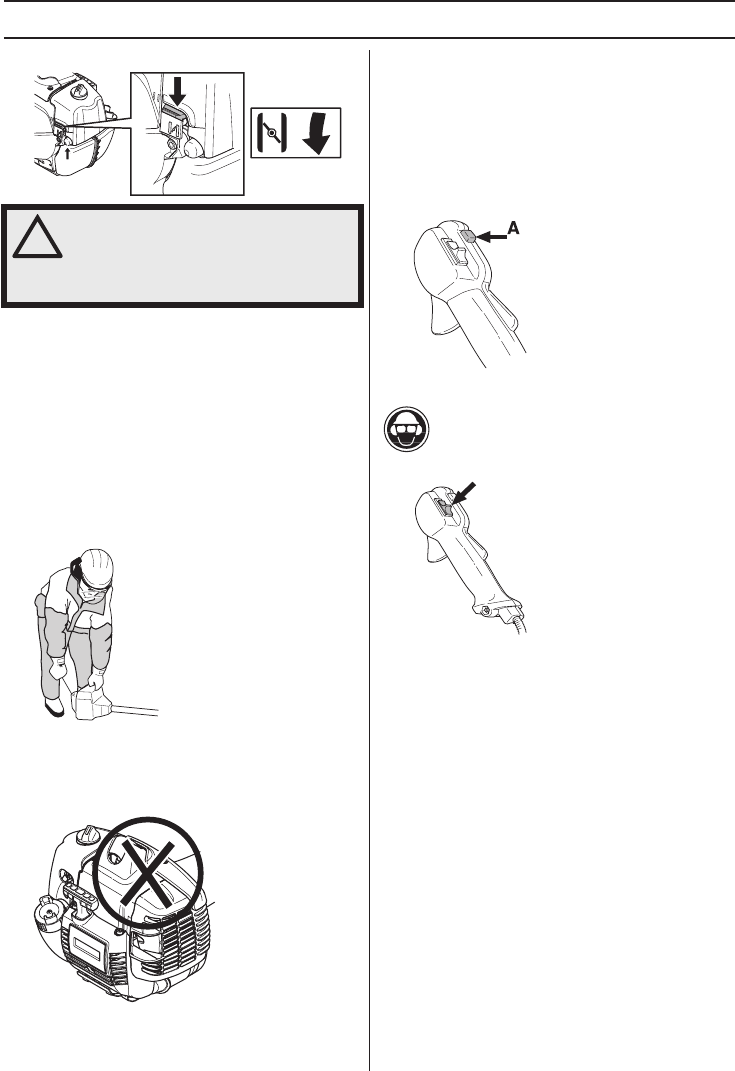 A