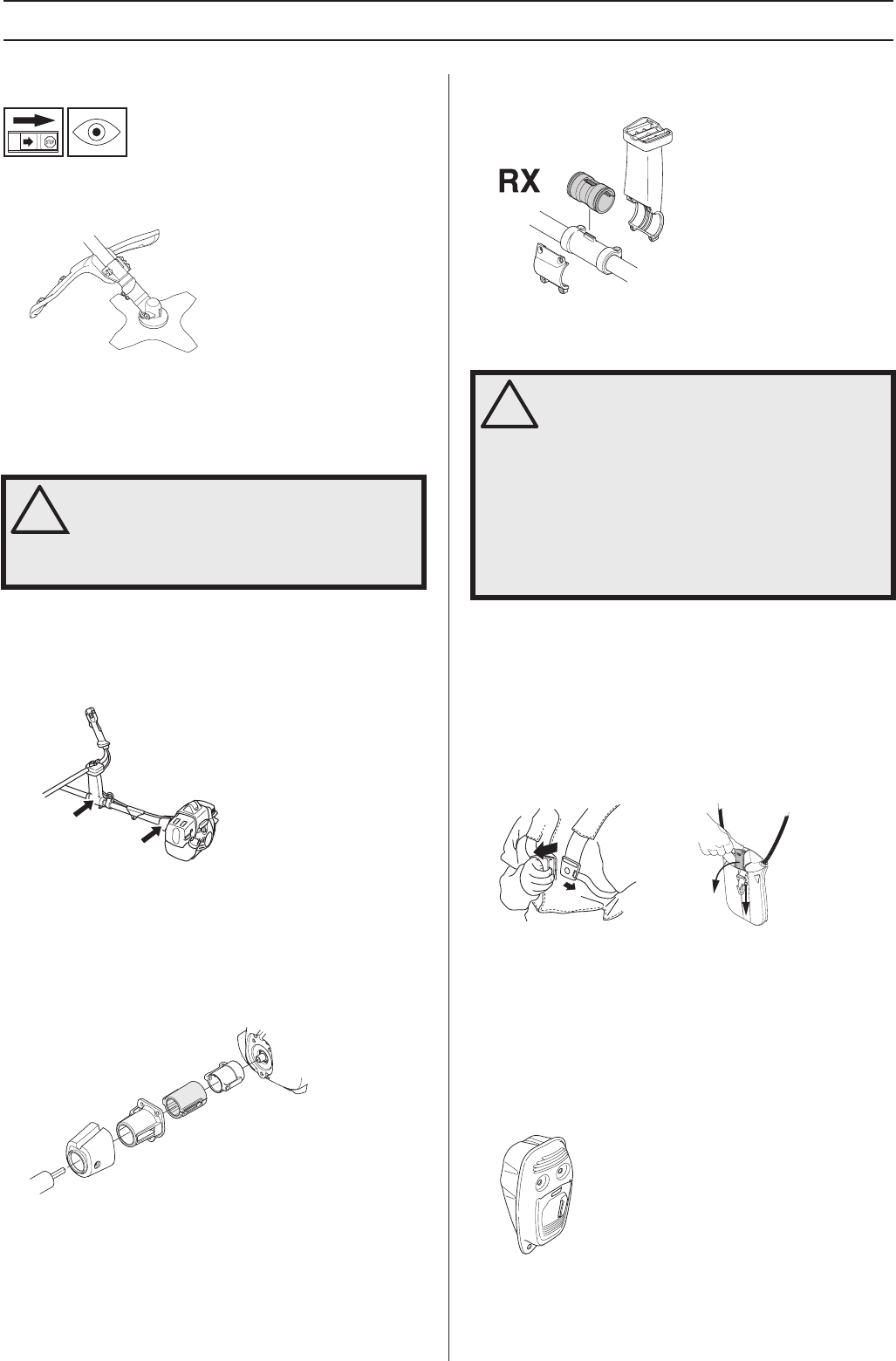 RX