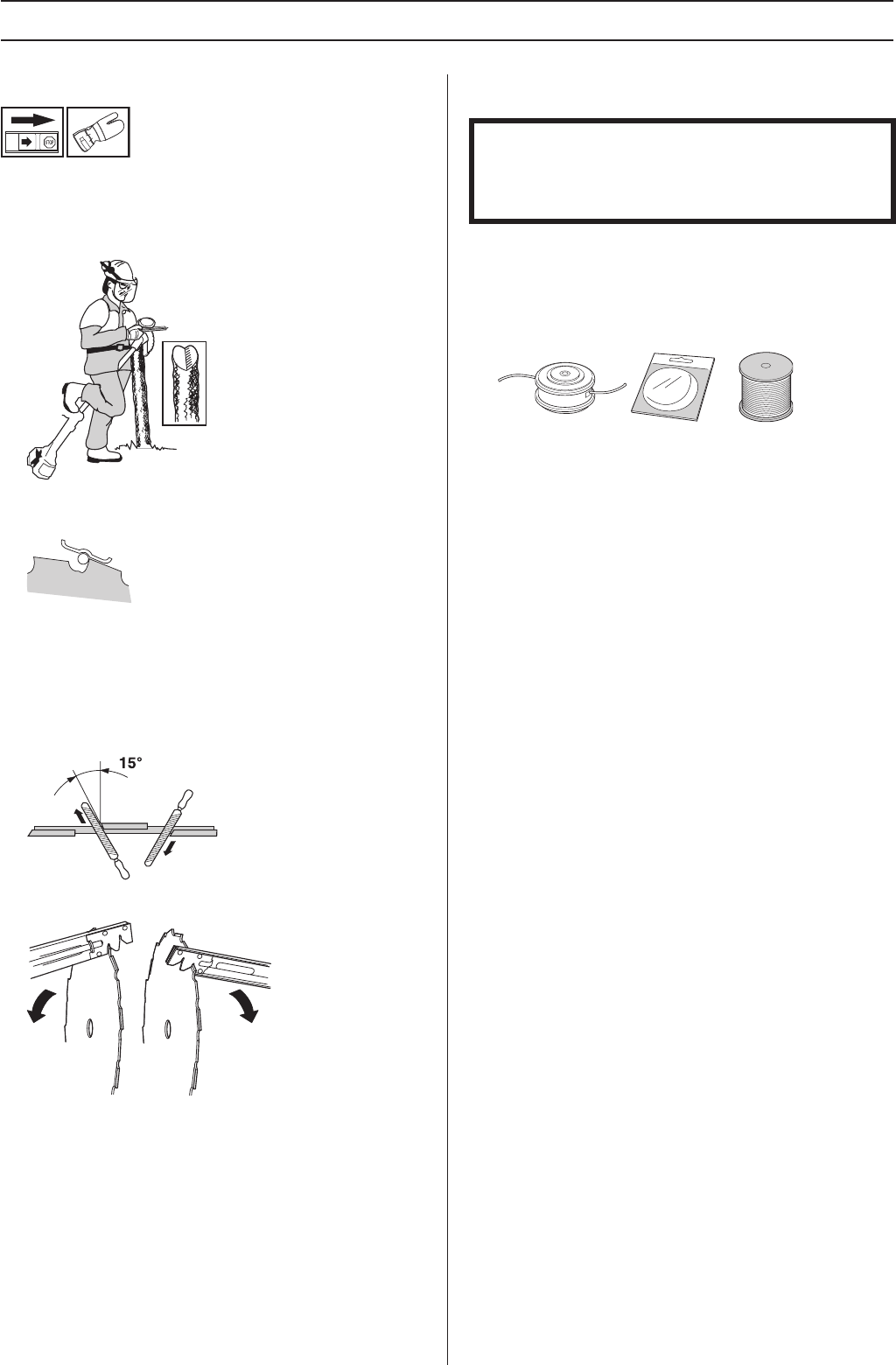 15°