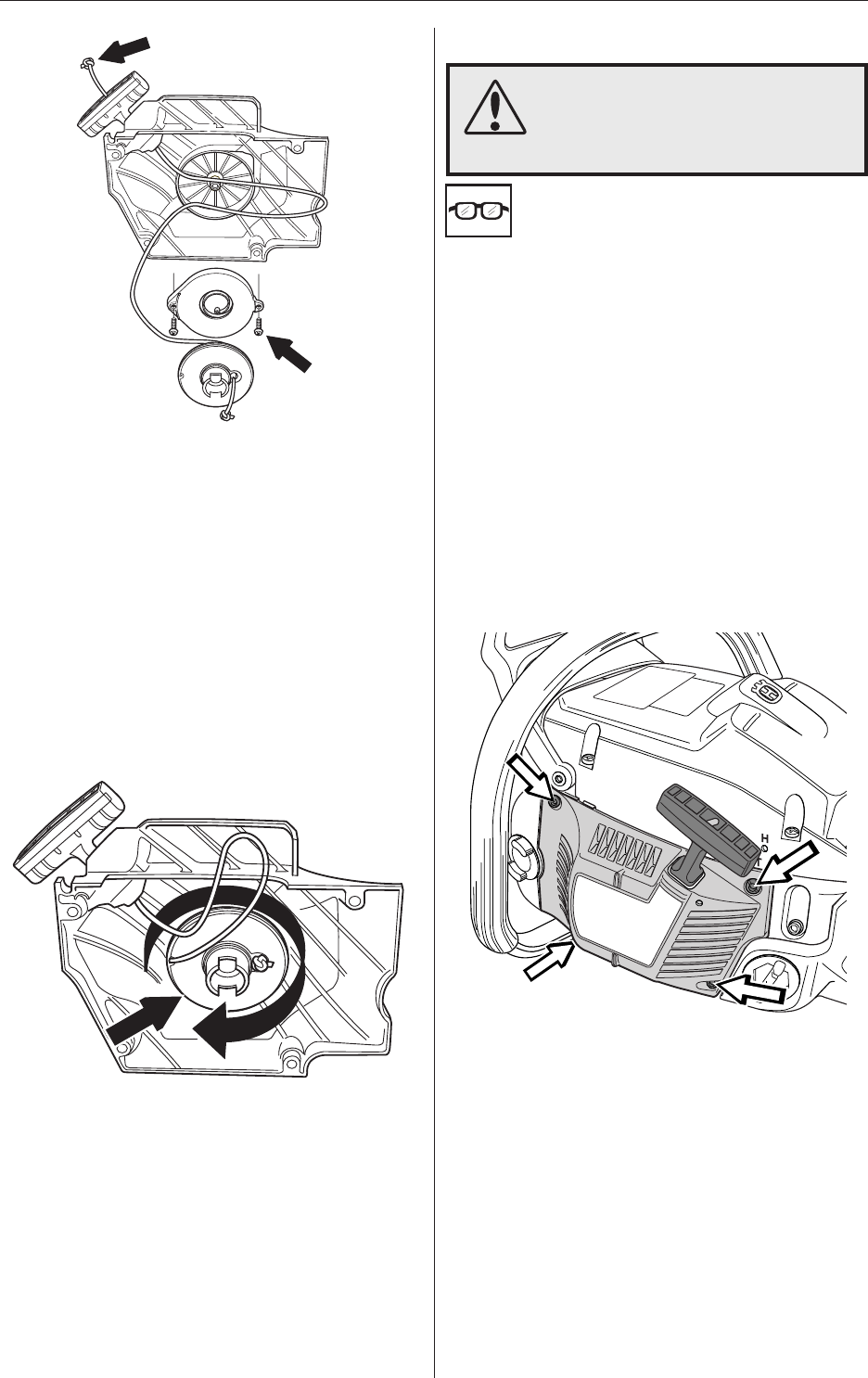 H
O
T