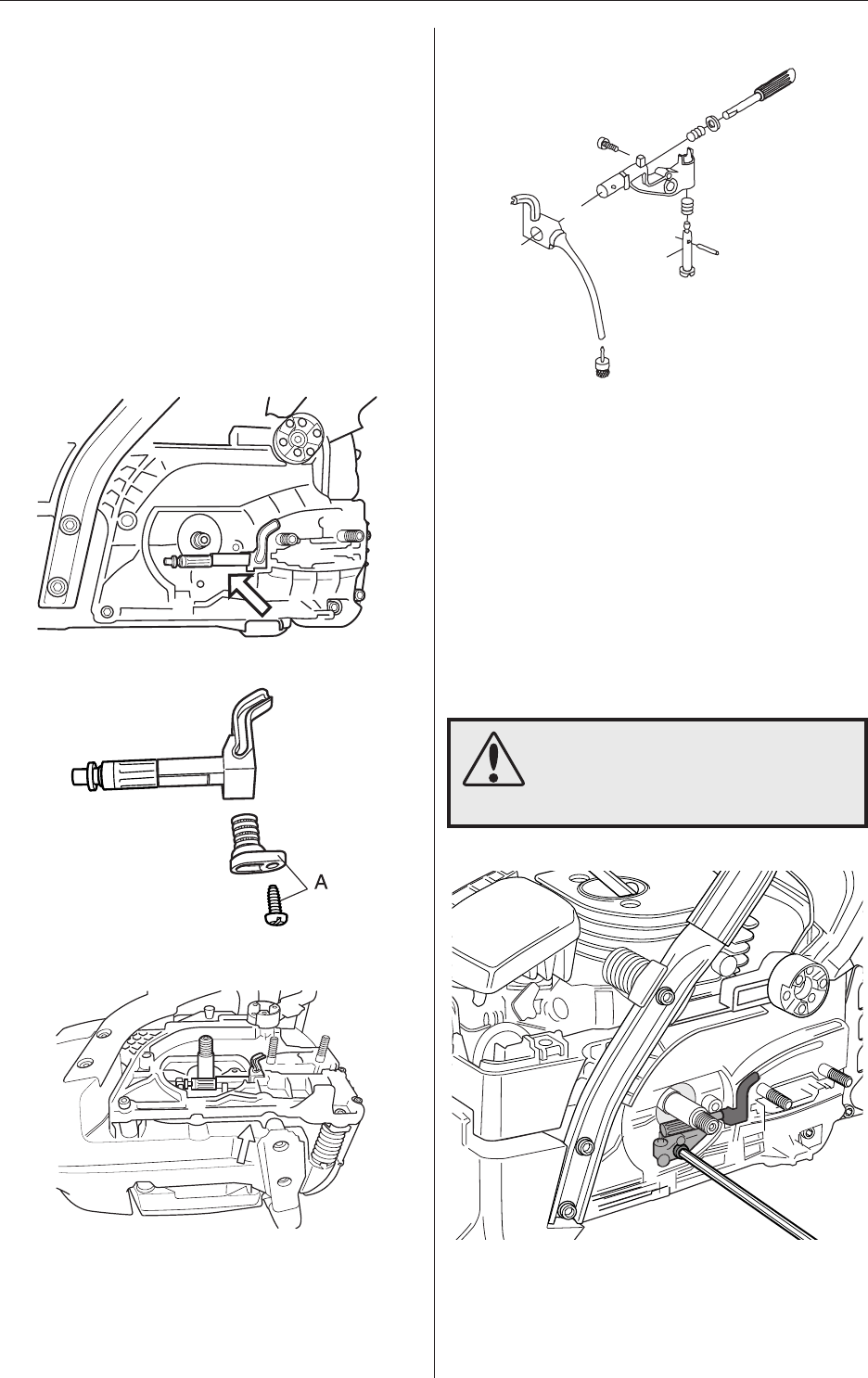 A