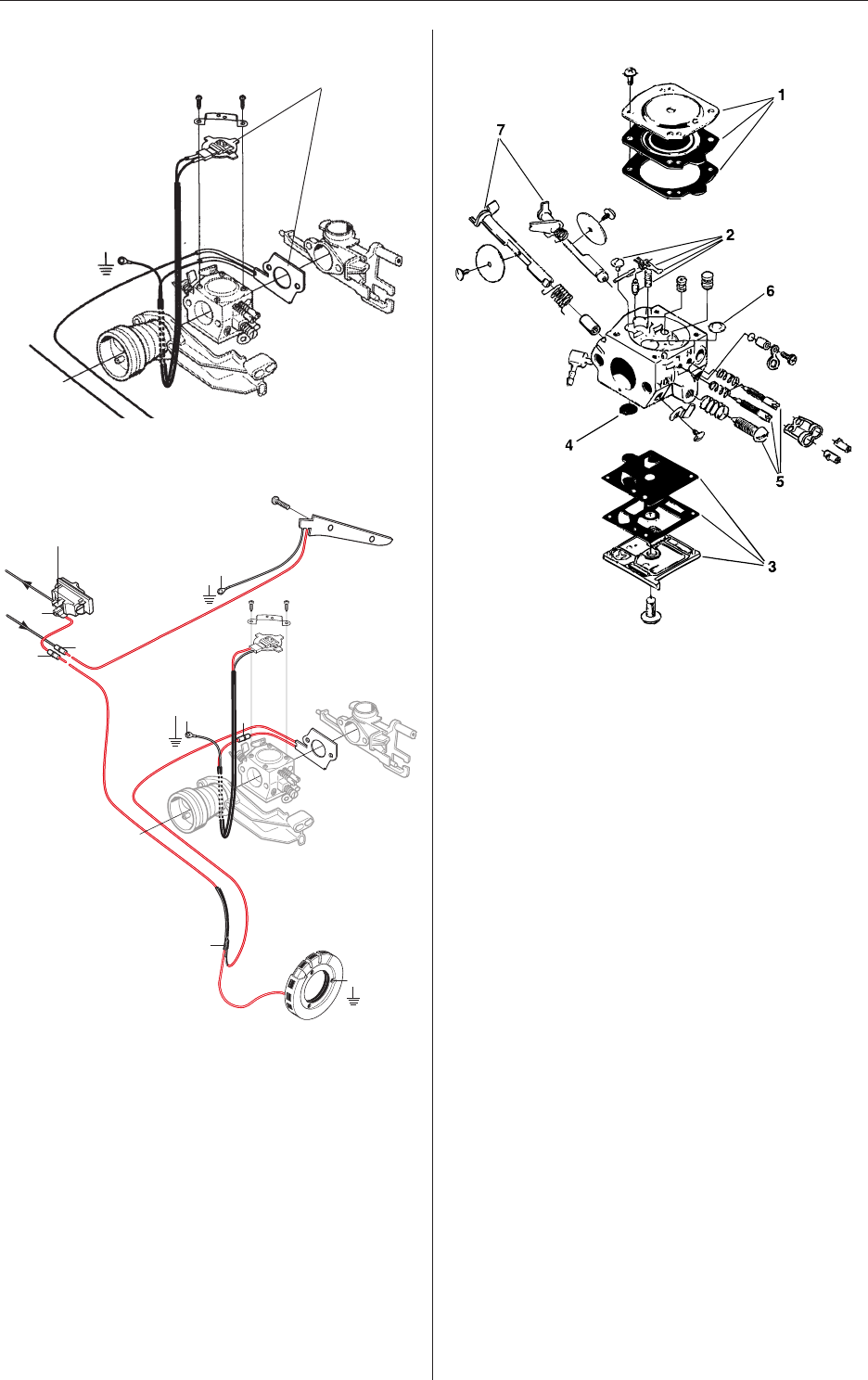 1

7

2

6

4

5

3