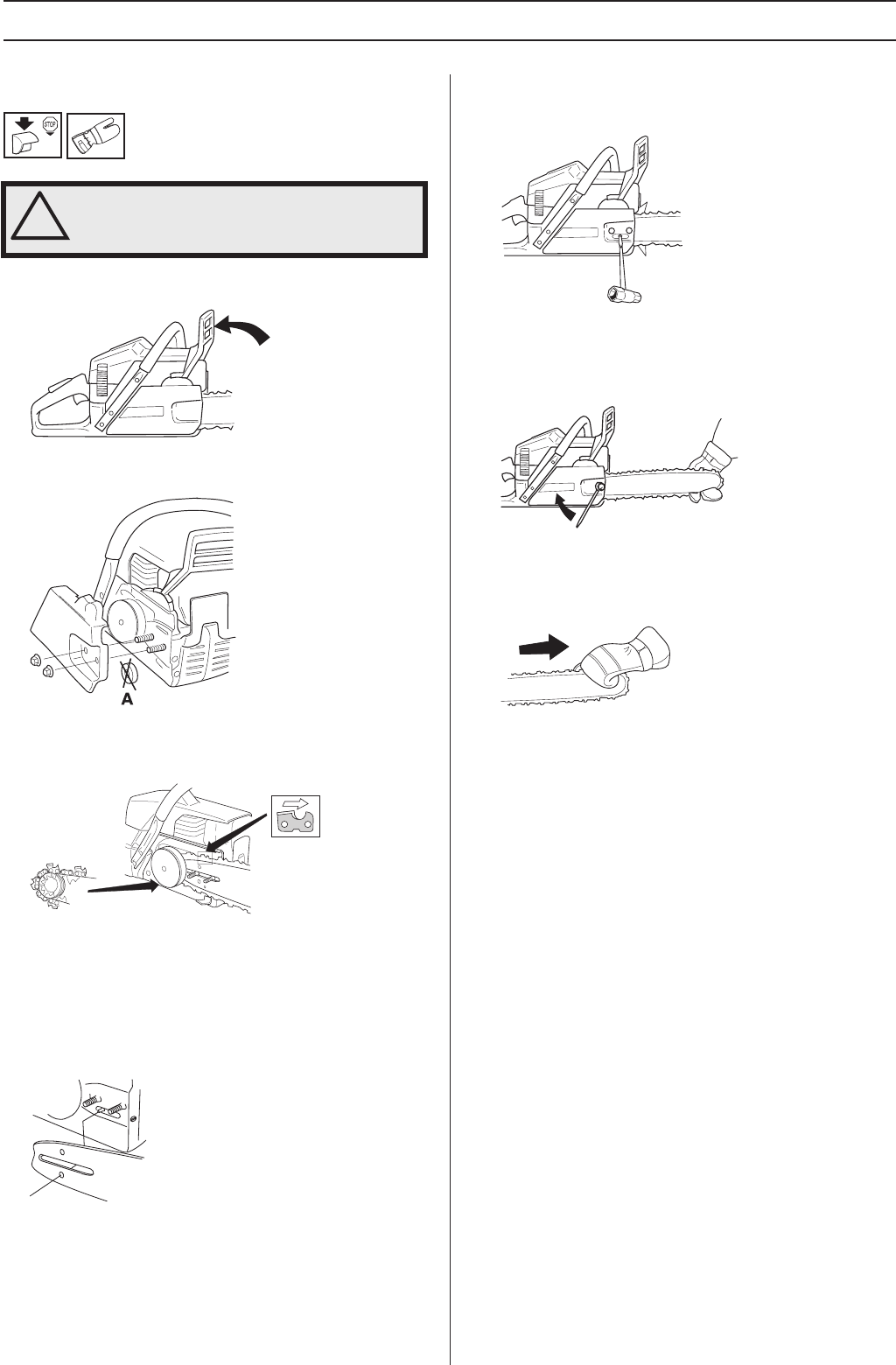 STOP

A