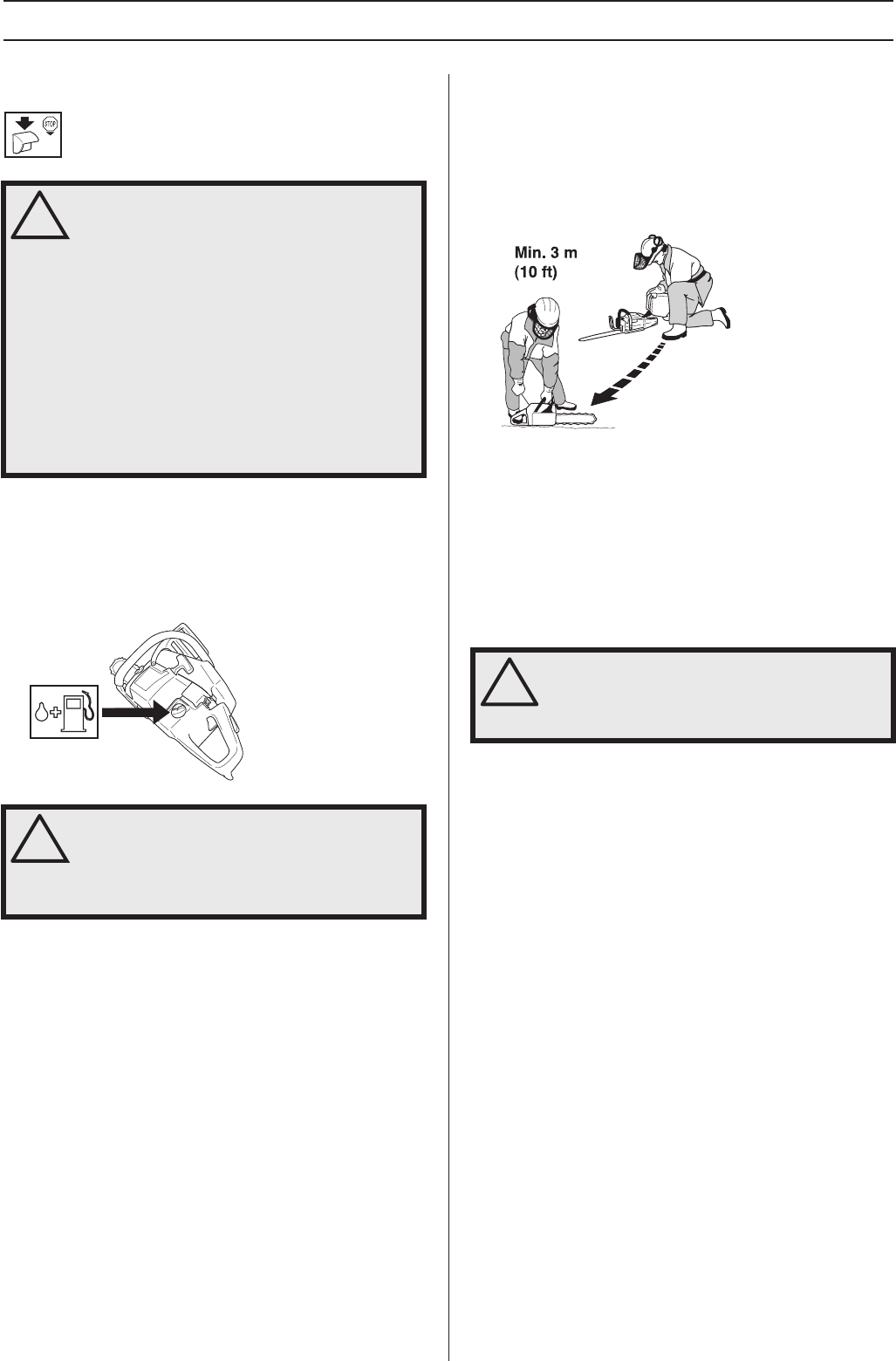 STOP

Min. 3 m
(10 ft)