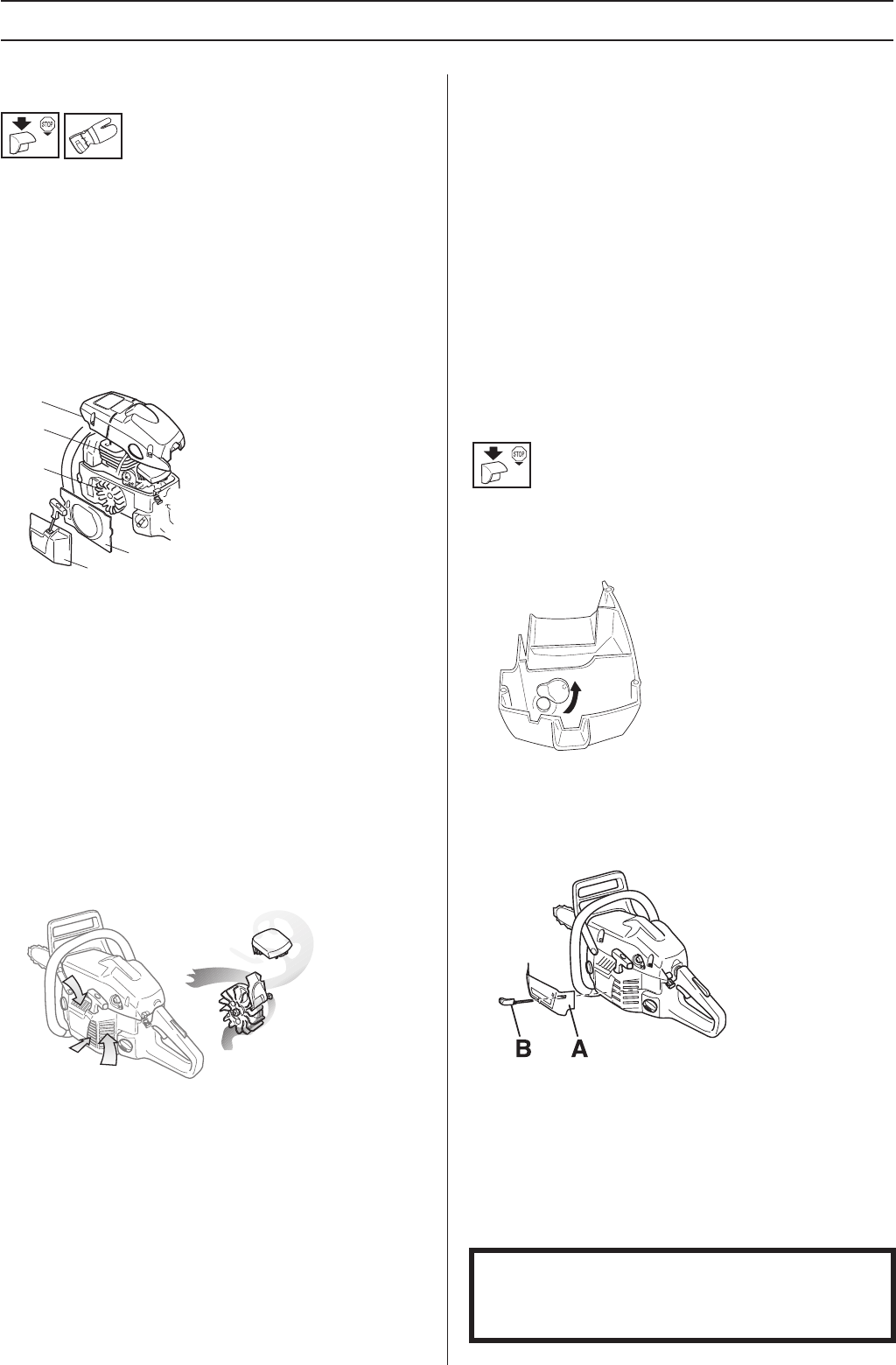 STOP

STOP

B A