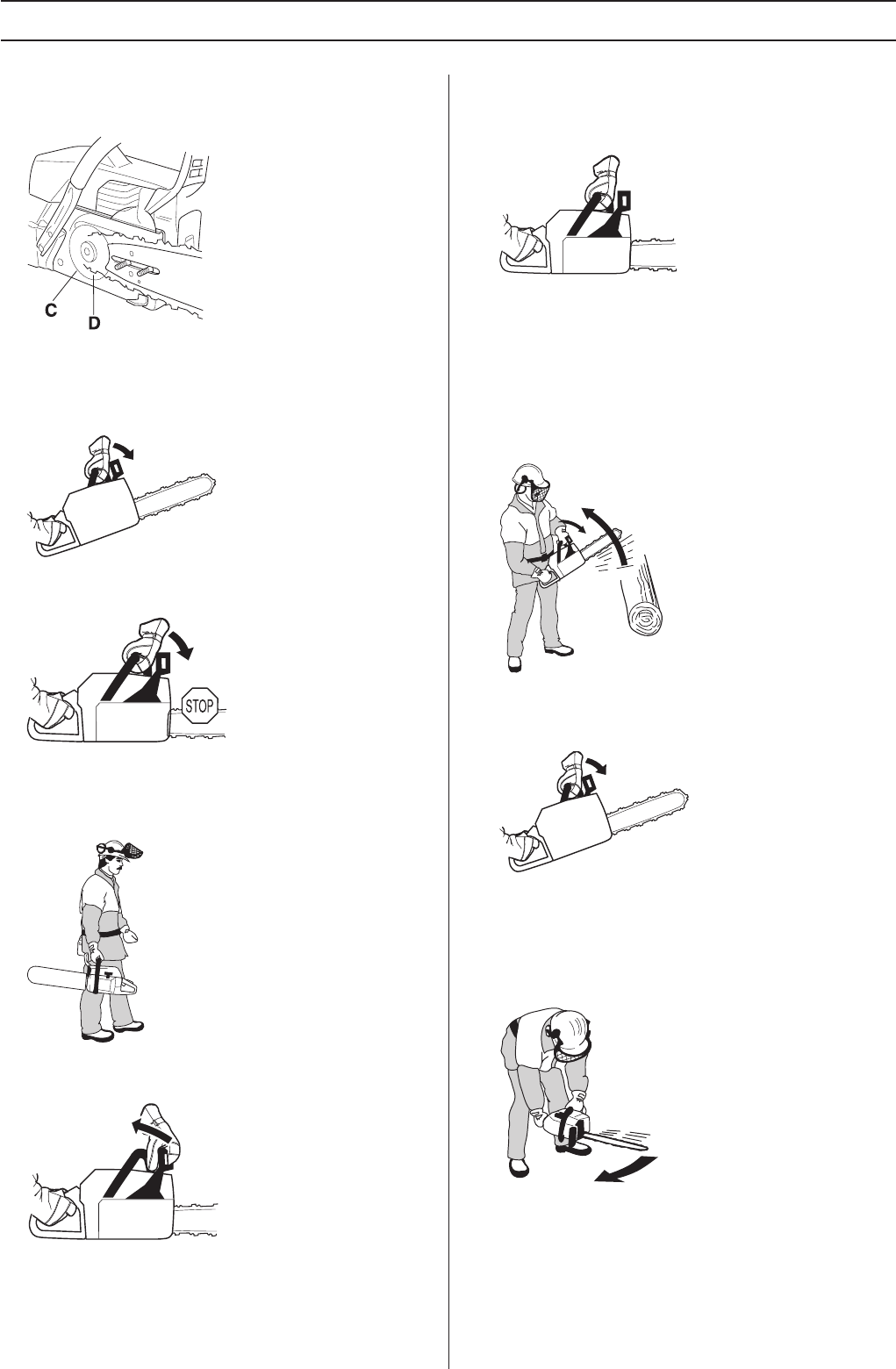 C
D

STOP