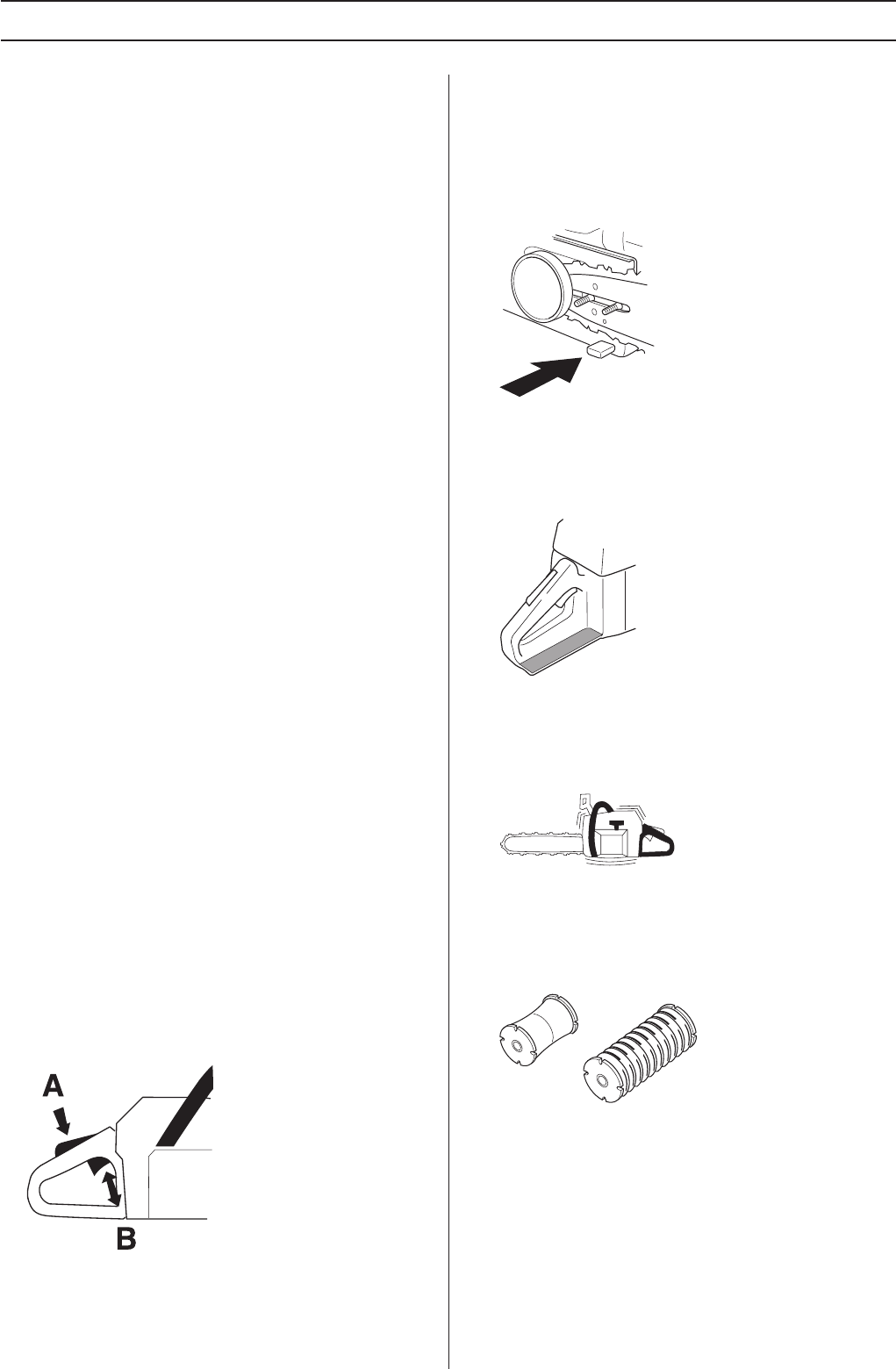 A

B