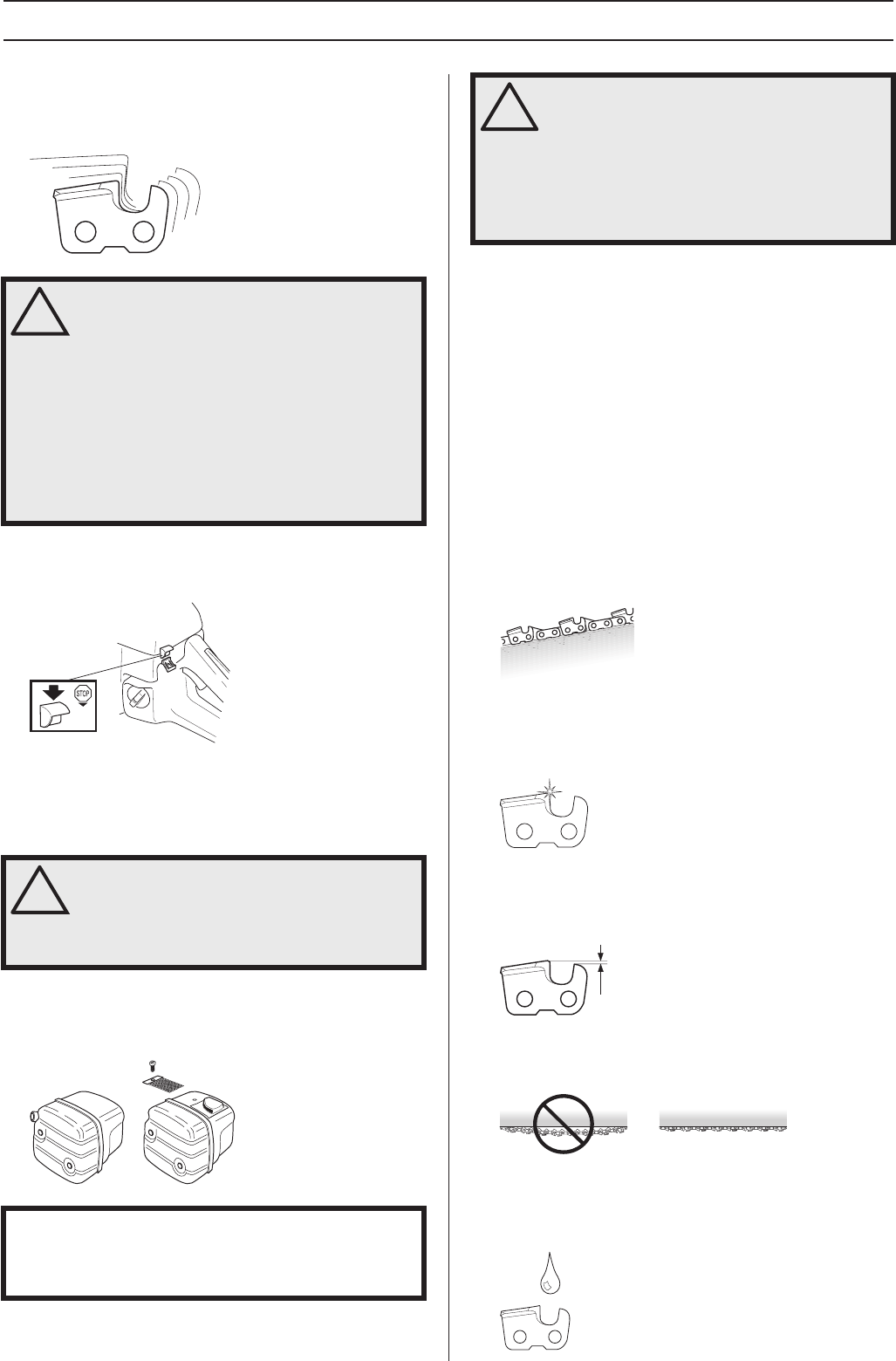 STOP