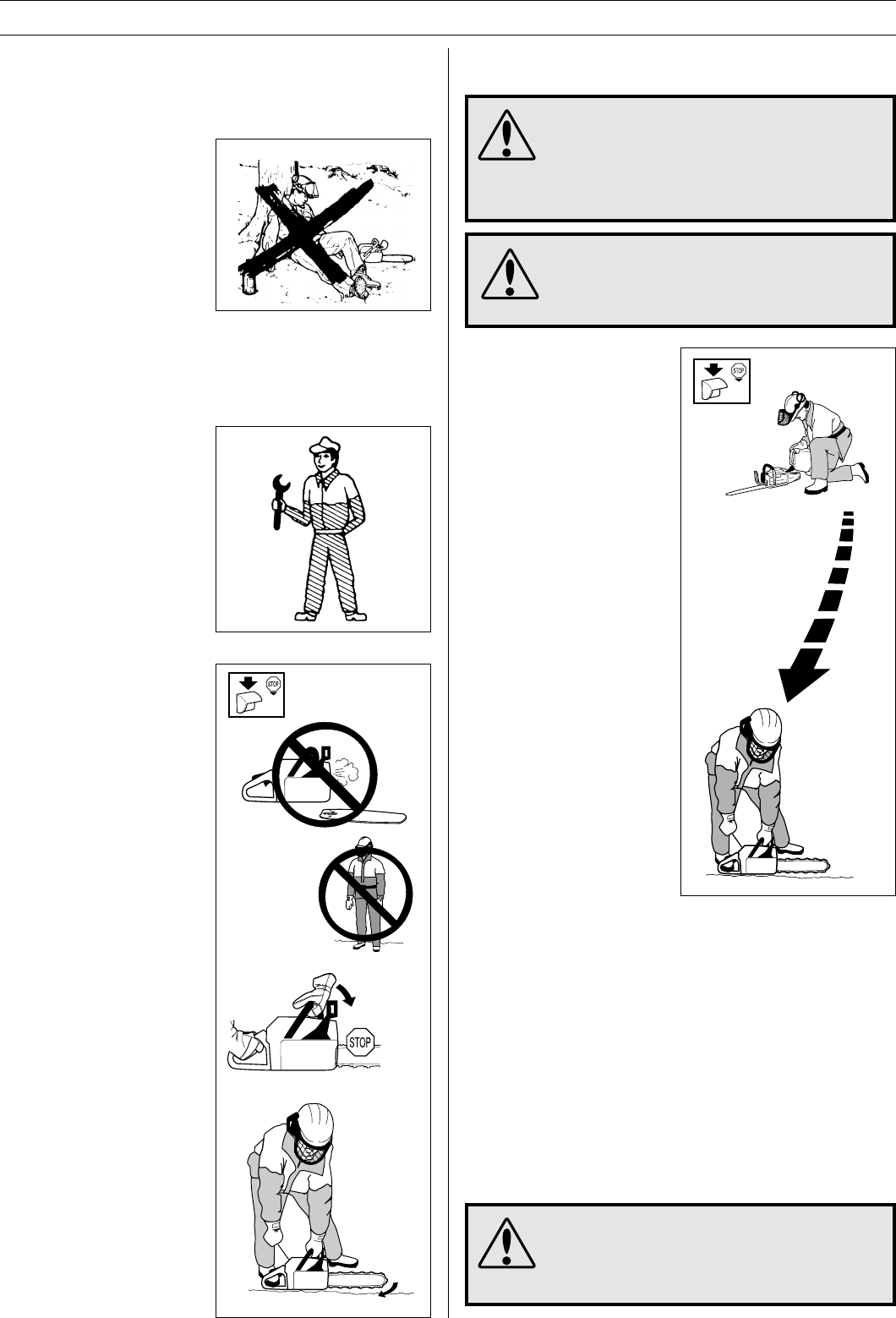 STOP

STOP

STOP