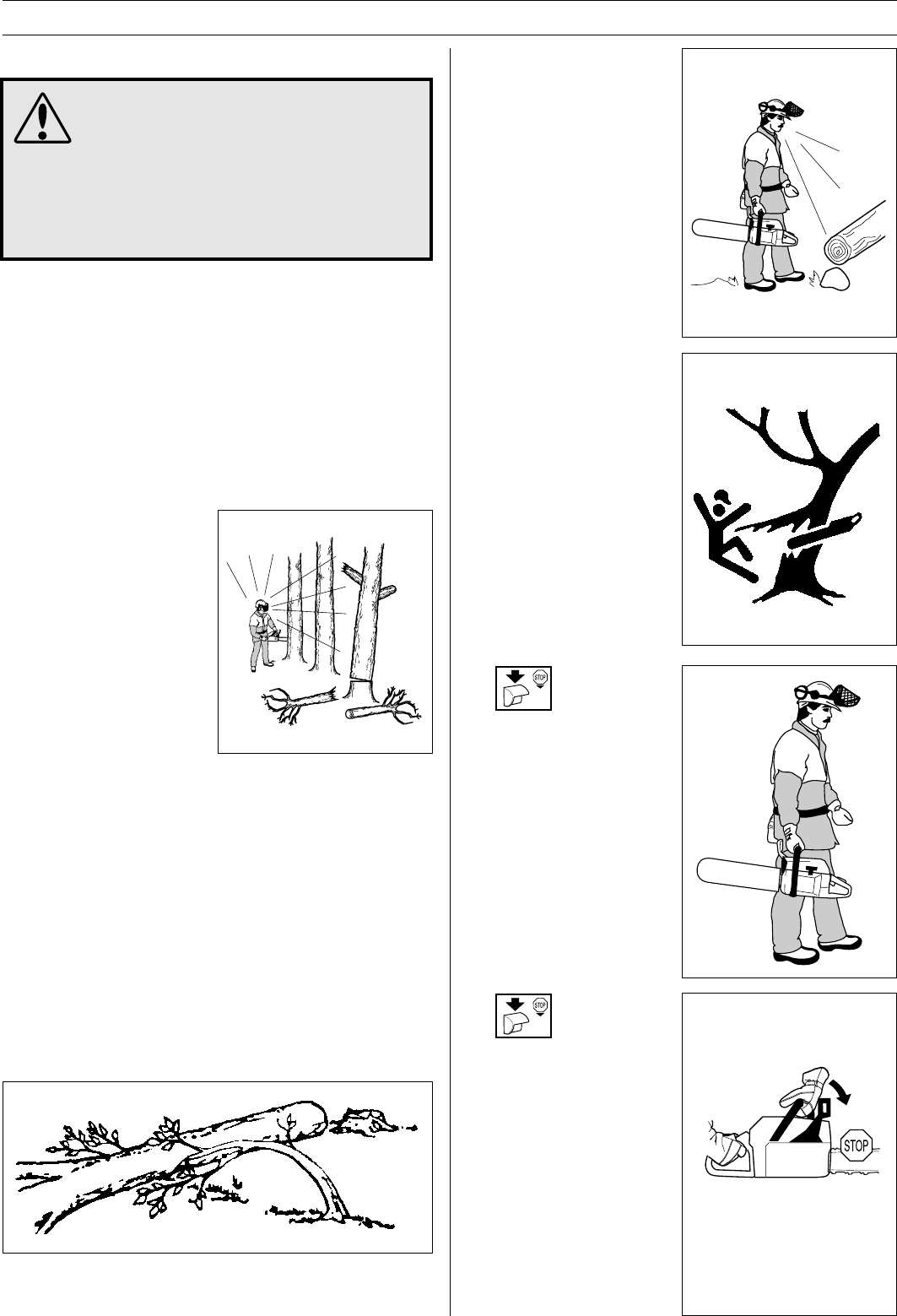 STOP

STOP

STOP