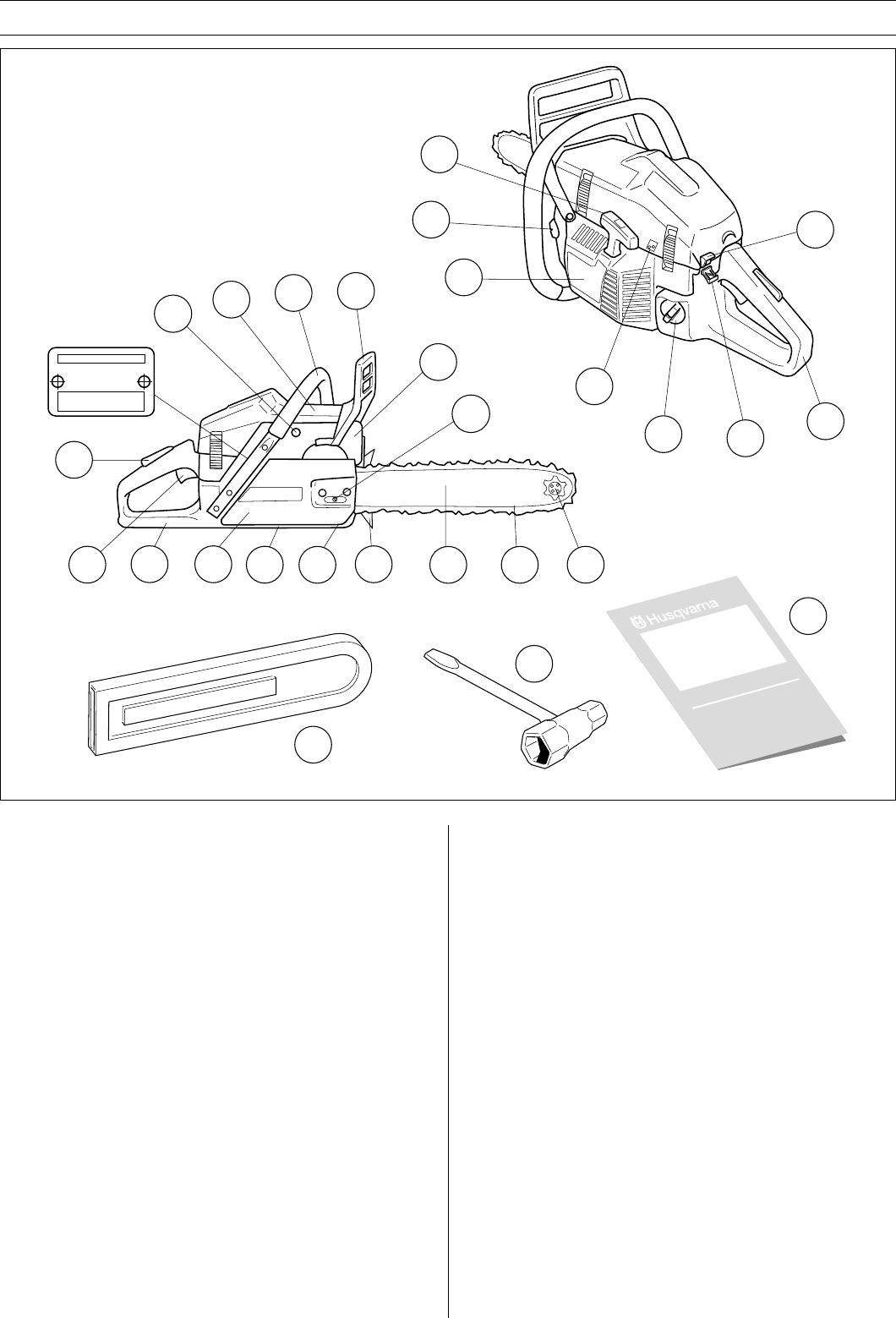 Husqvarna