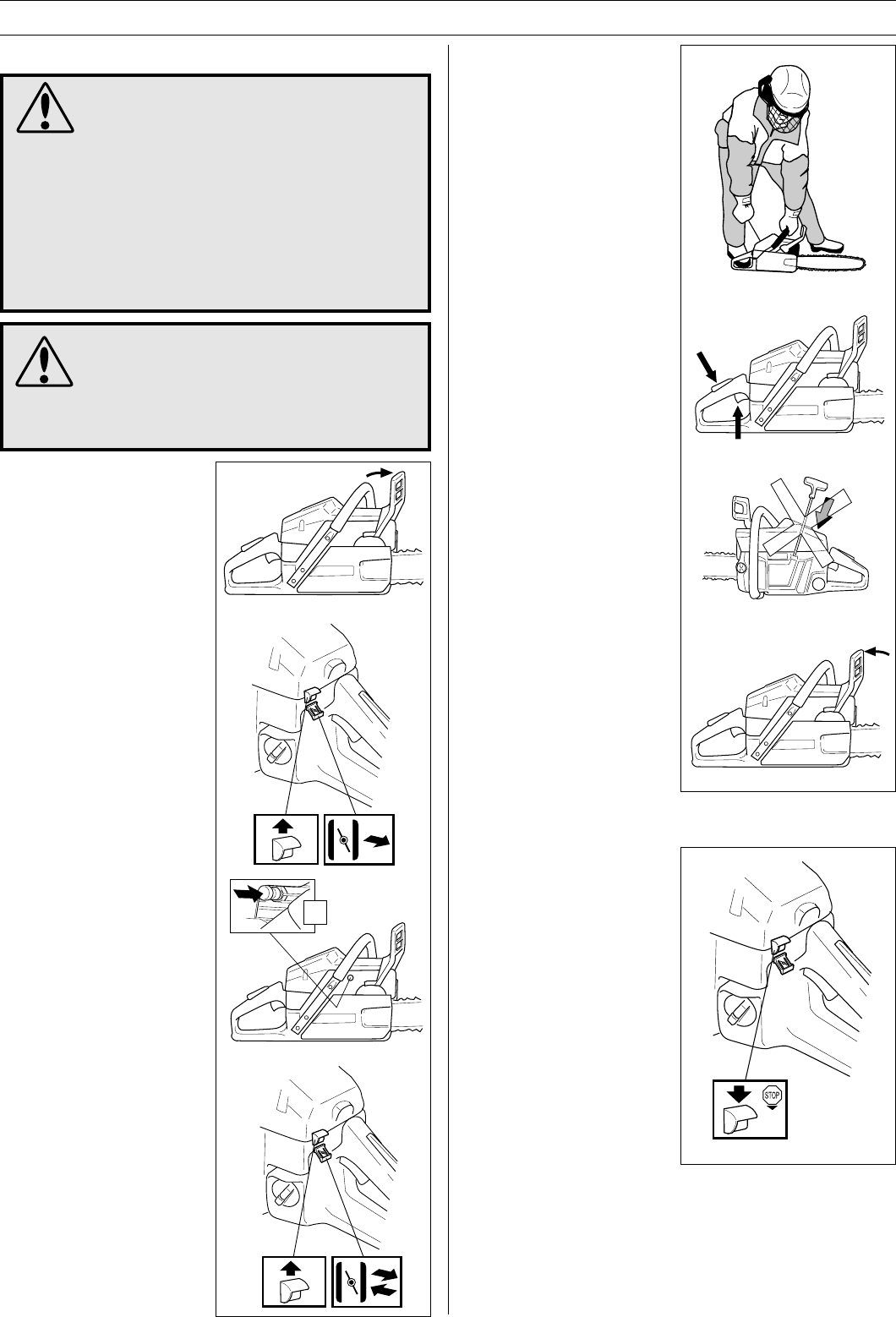 STOP