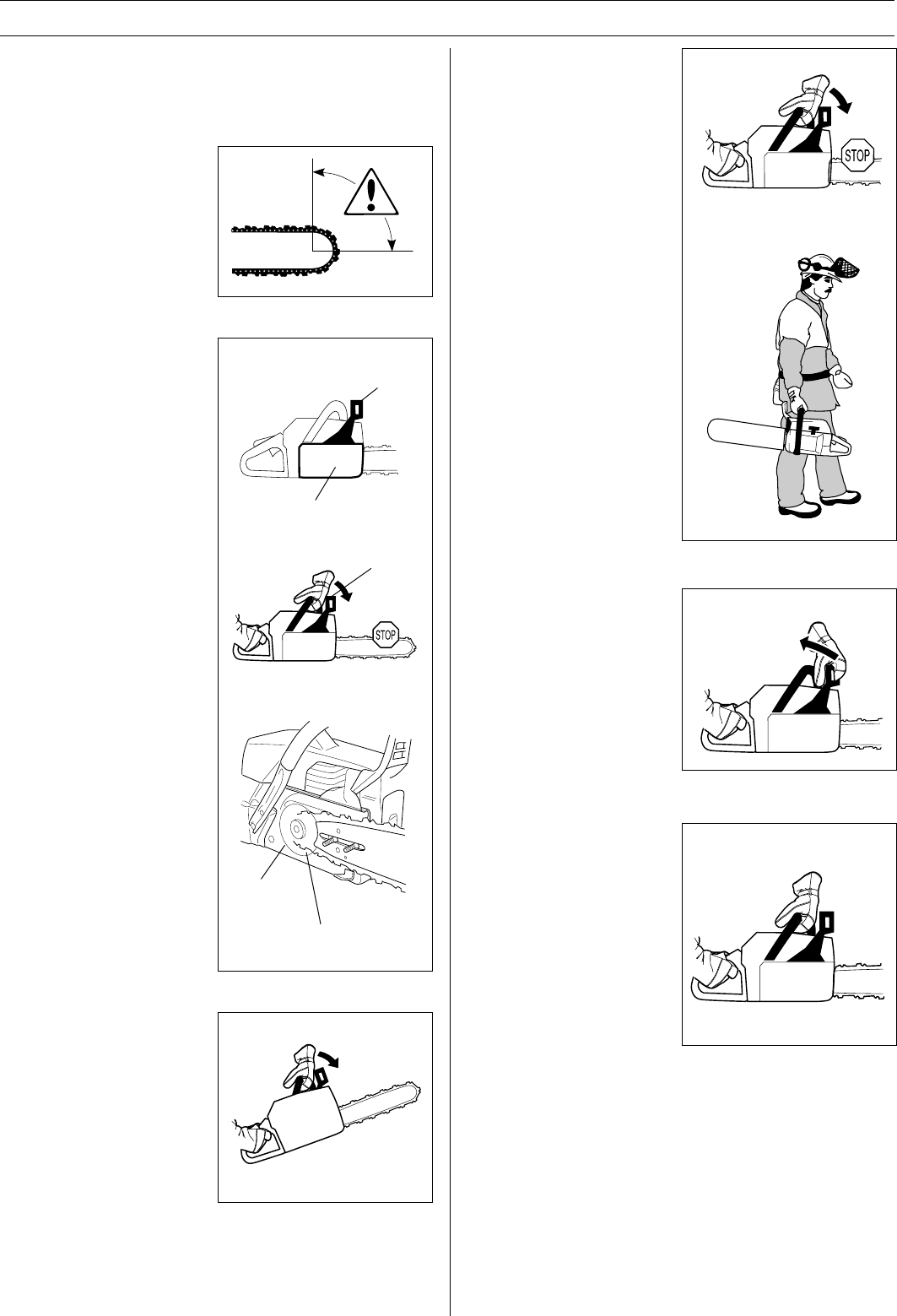 STOP

STOP