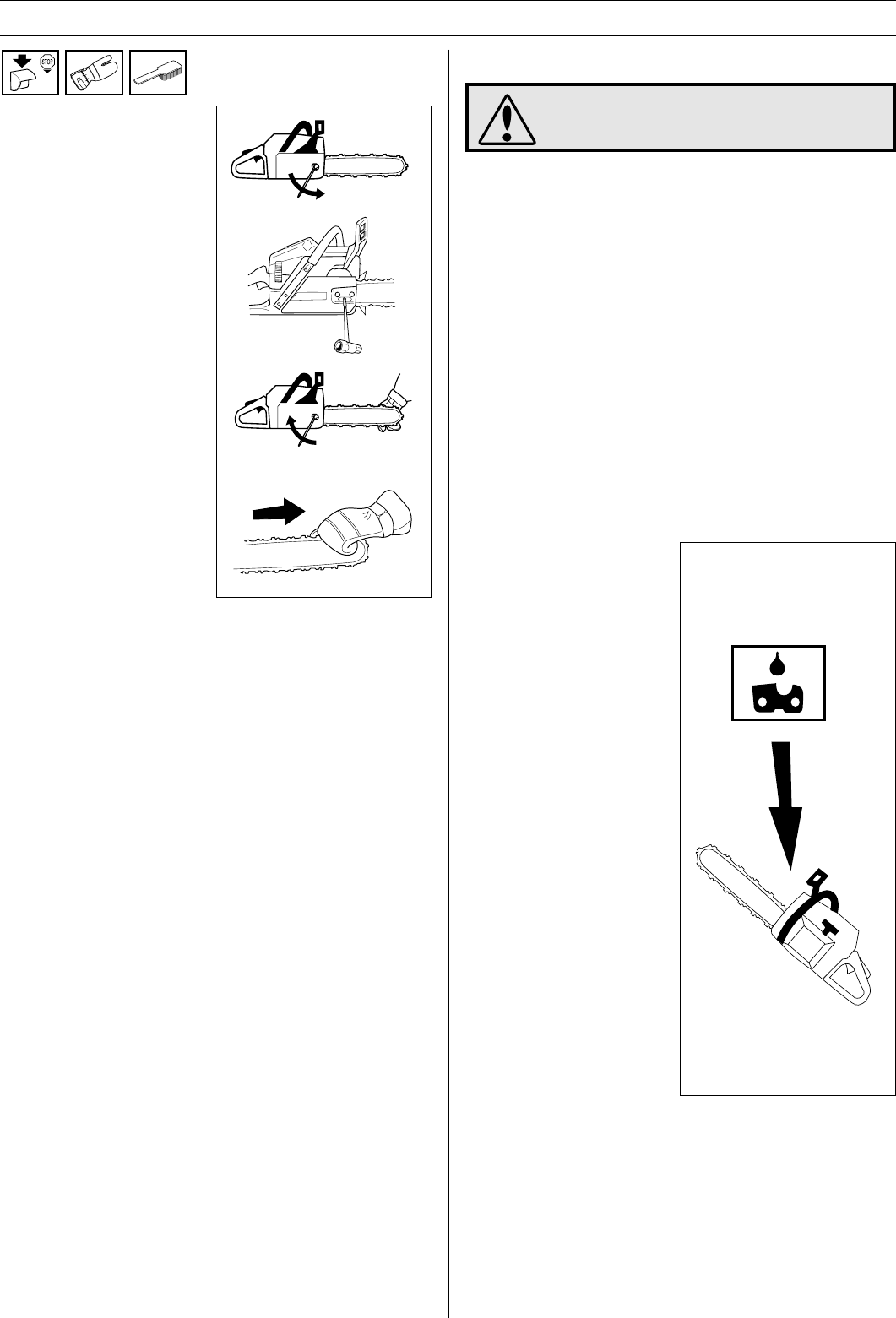 STOP