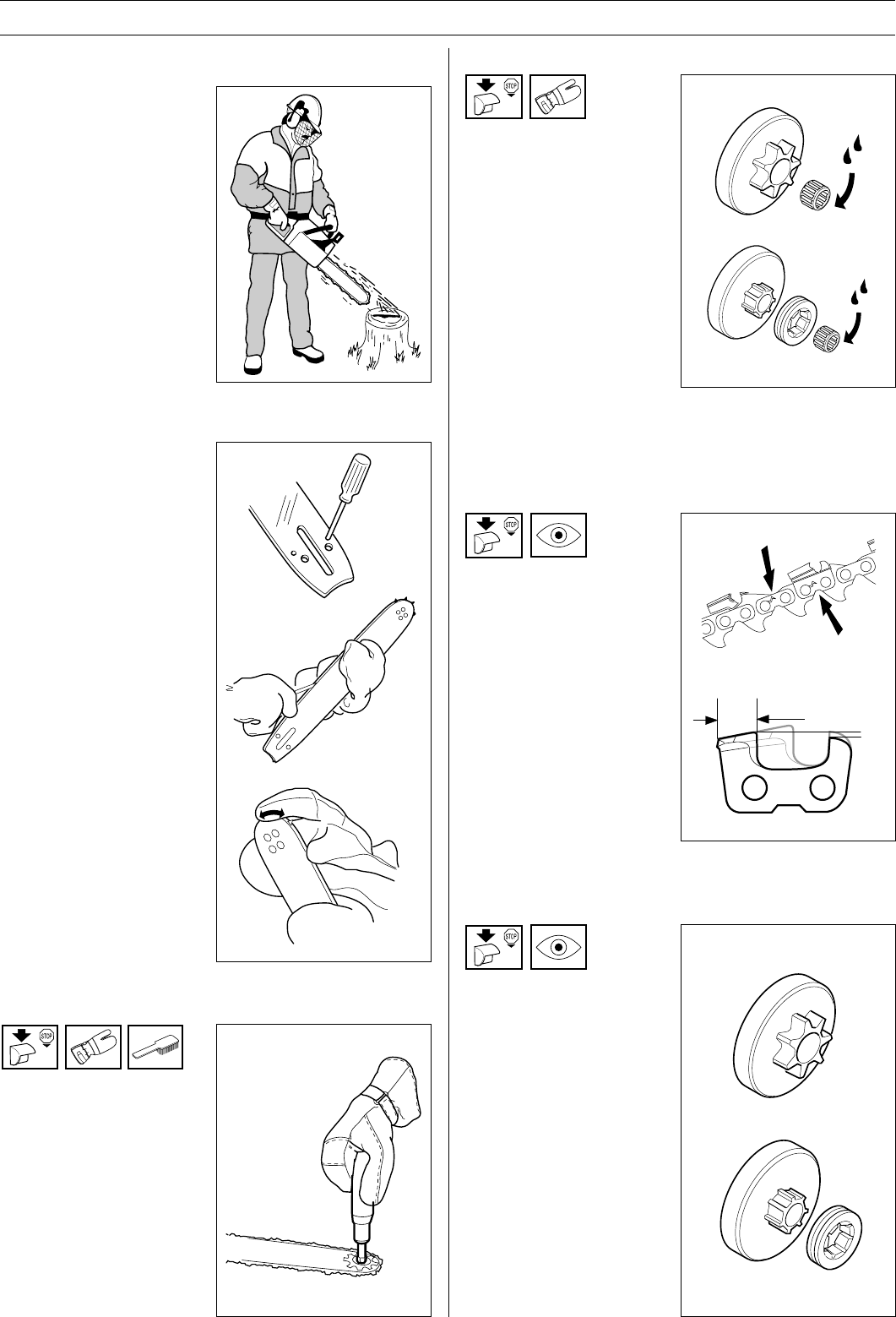 STOP

STOP

STOP

STOP