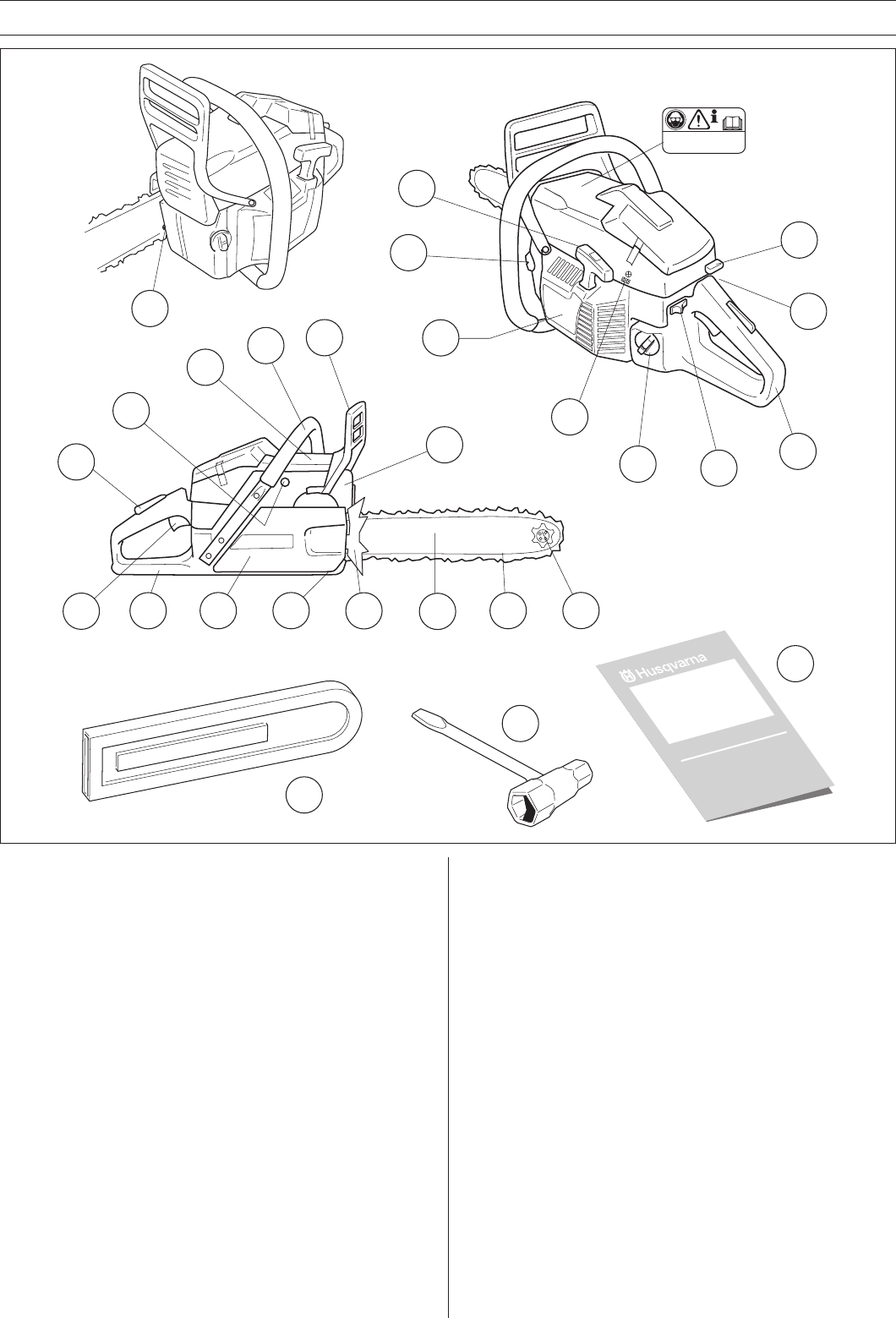 Husqvarna