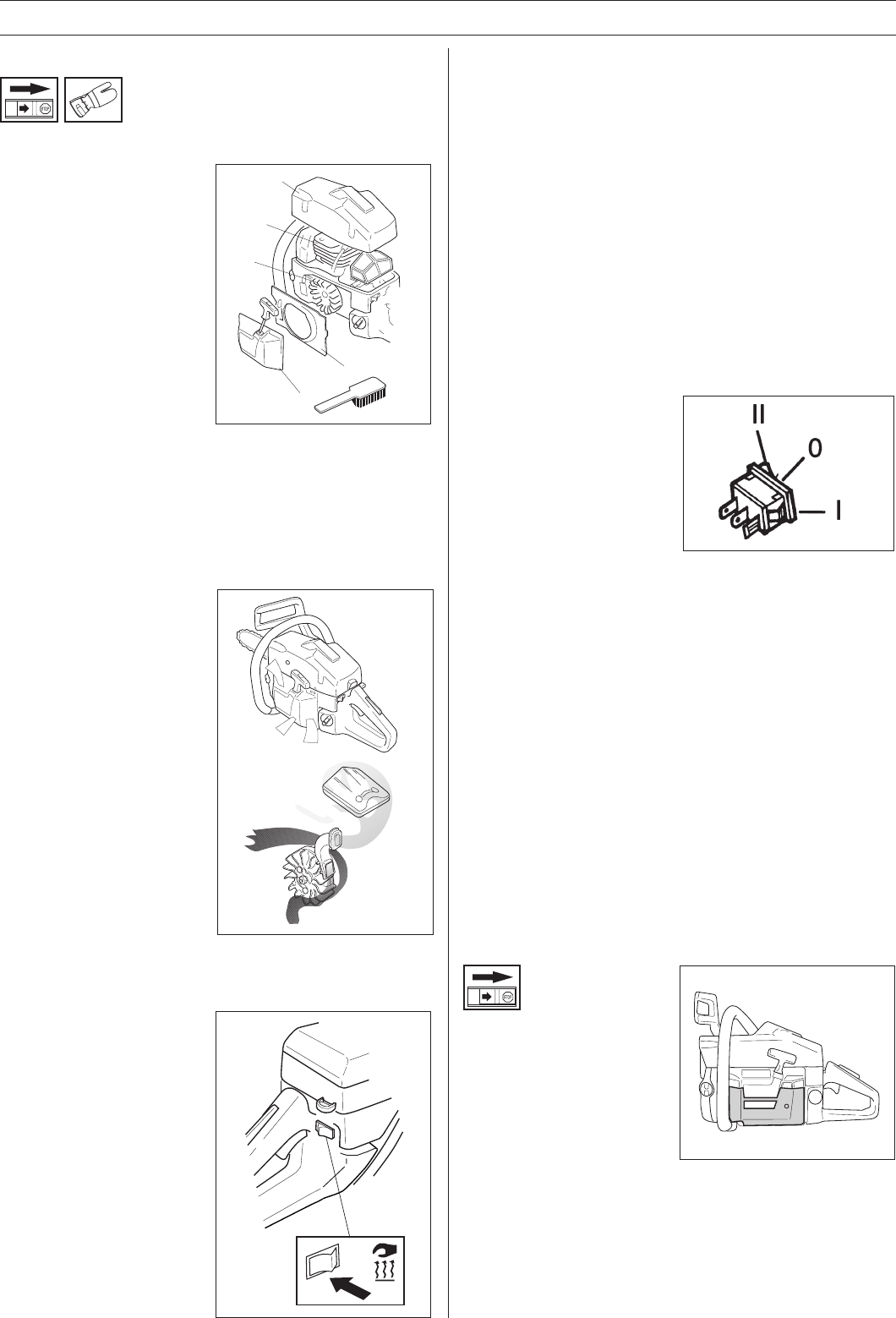 STOP

II
0
I

STOP