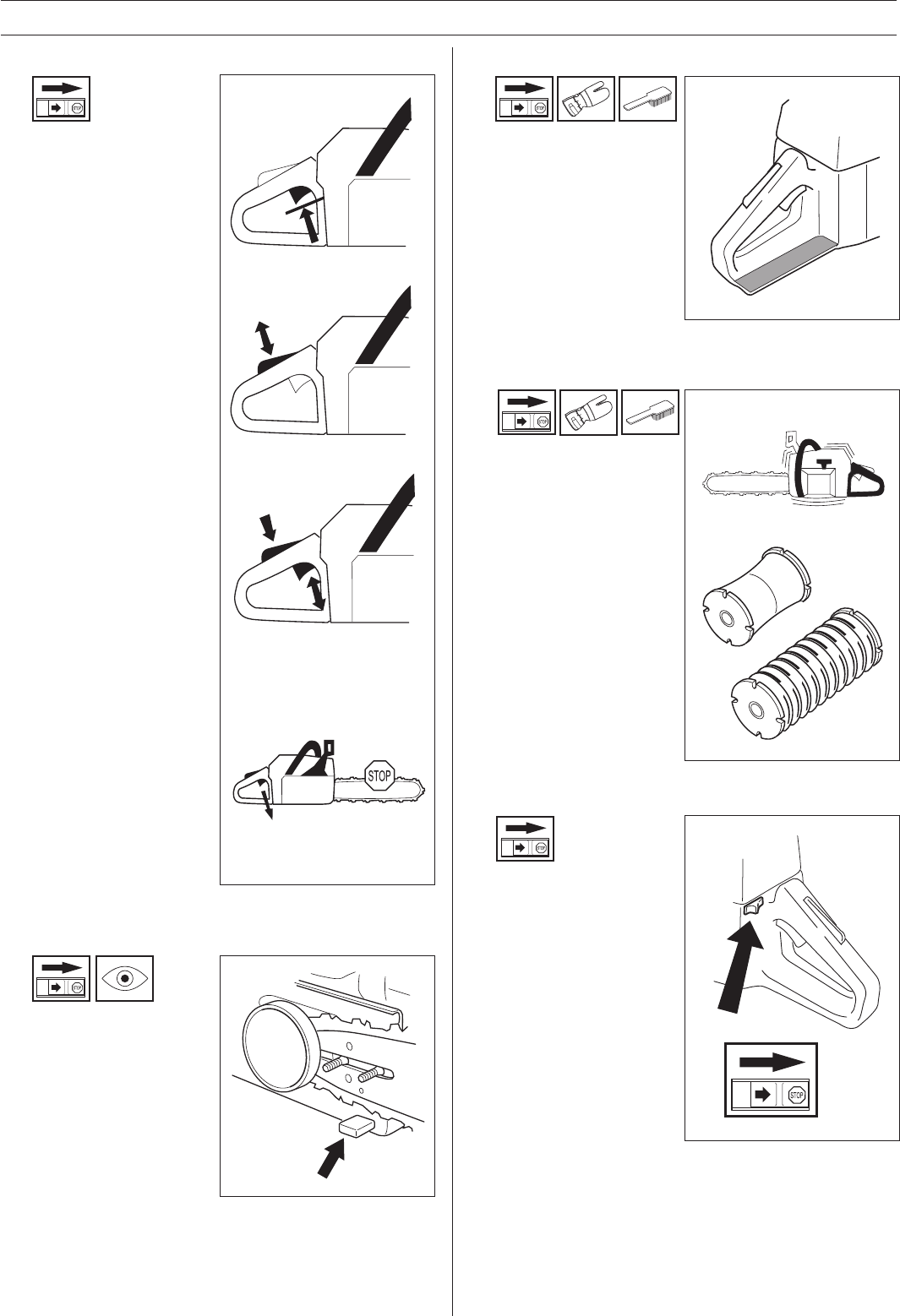 STOP

STOP

STOP

STOP

STOP

STOP

STOP

STOP