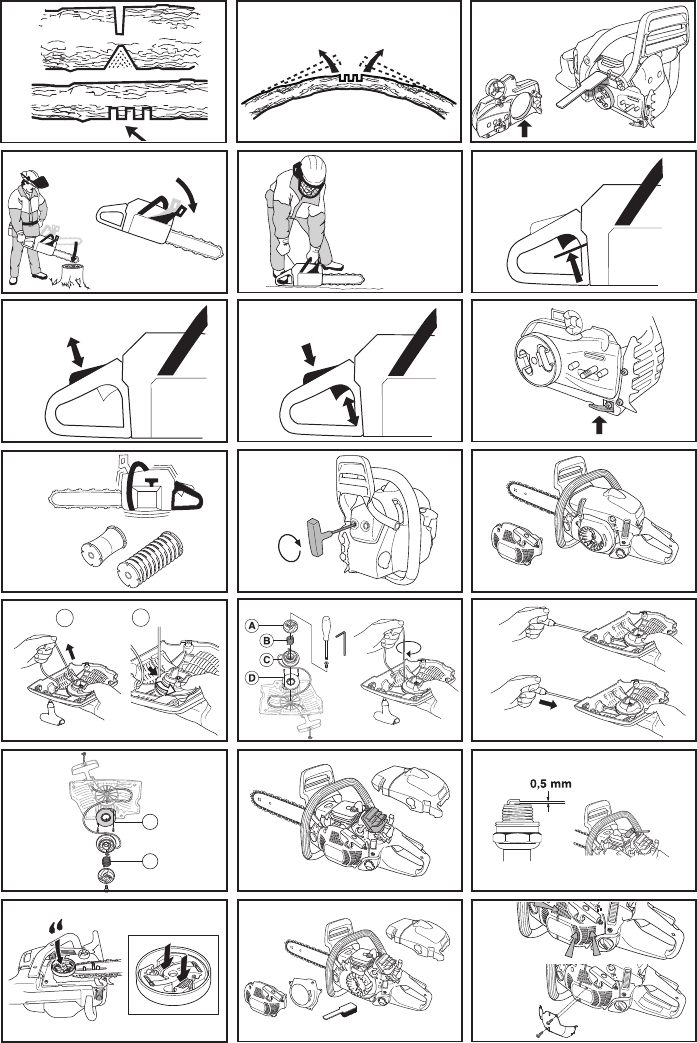 A
B
C
D
0,5 mm