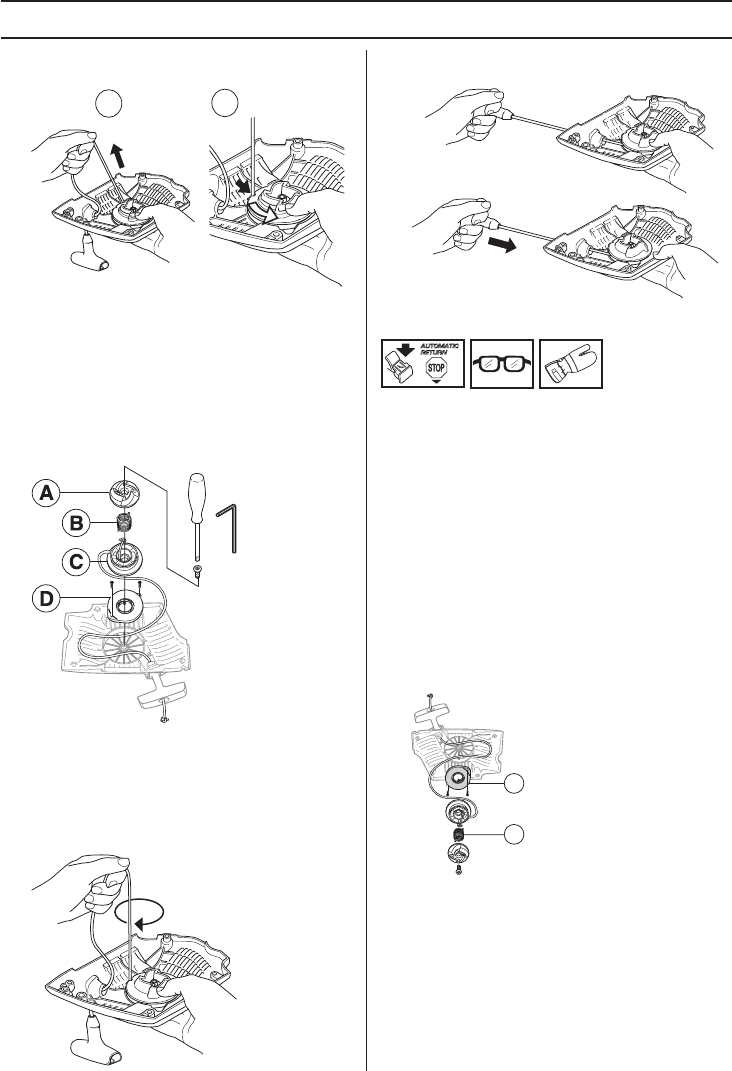 A
B
C
D

AUTOMATIC RETURN
STOP