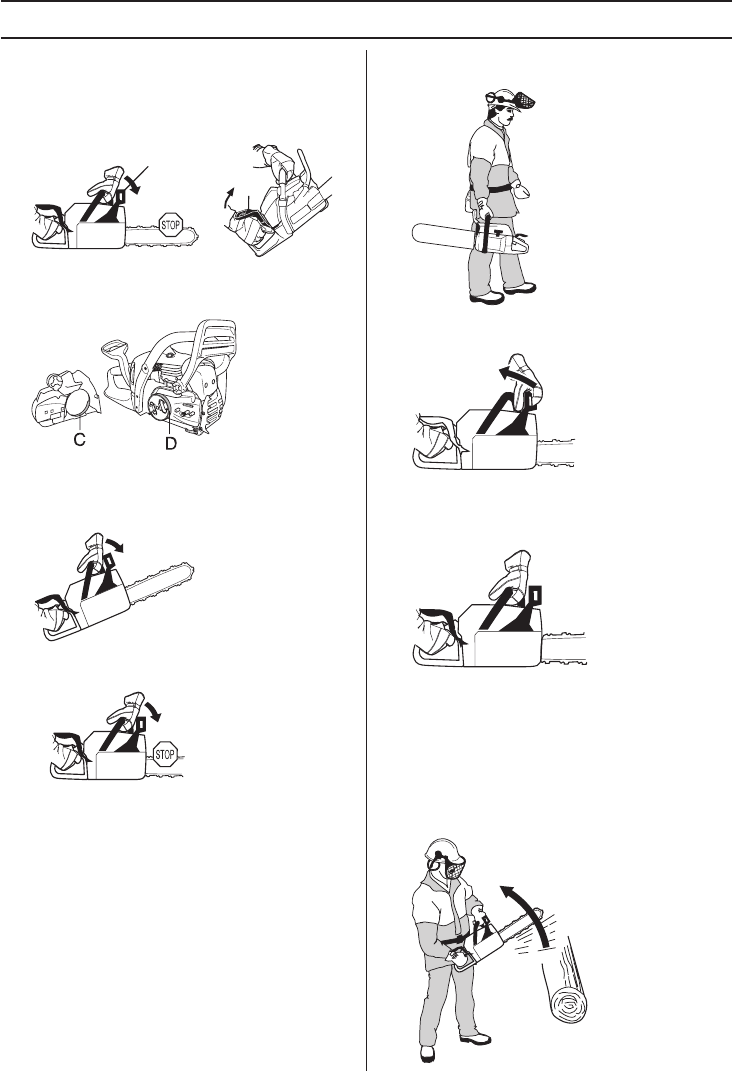 STOP

C

D

STOP