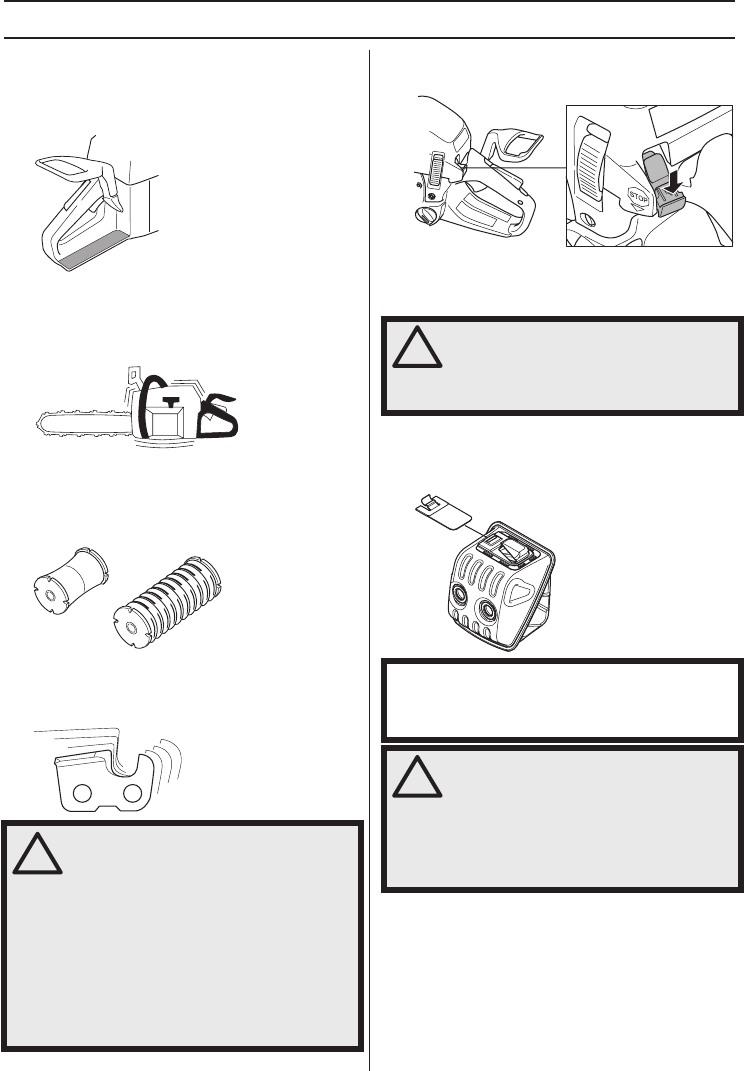 STOP