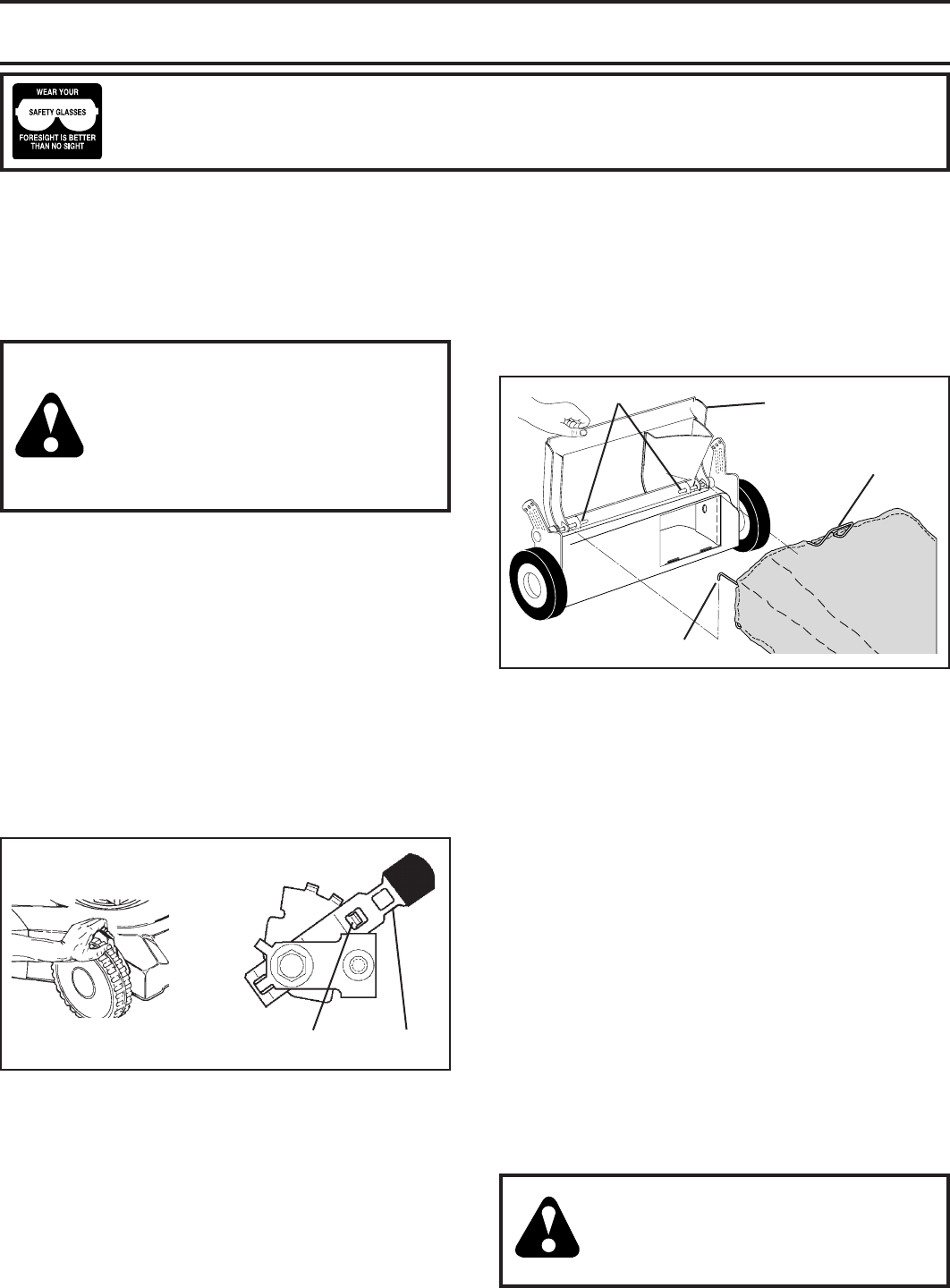 WEAR YOUR

SAFETY GLASSES

FORESIGHT IS BETTER THAN NO SIGHT