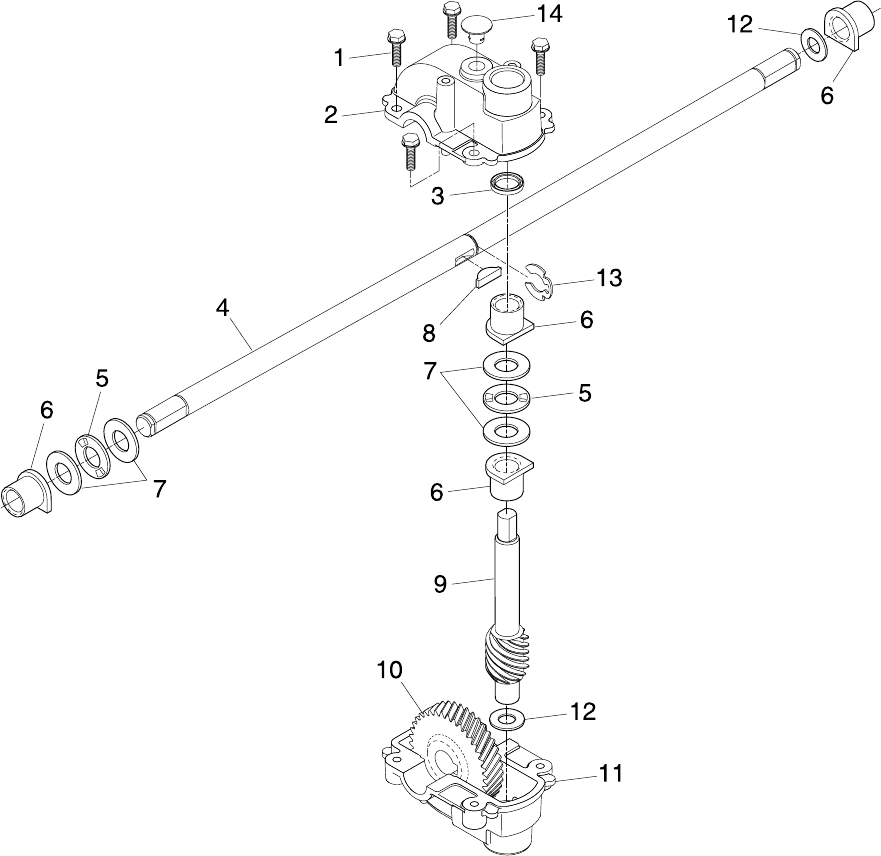 14
12
1
6
2
3
13
4
8
6
7
5
5
6
7
6
9
10
12
11