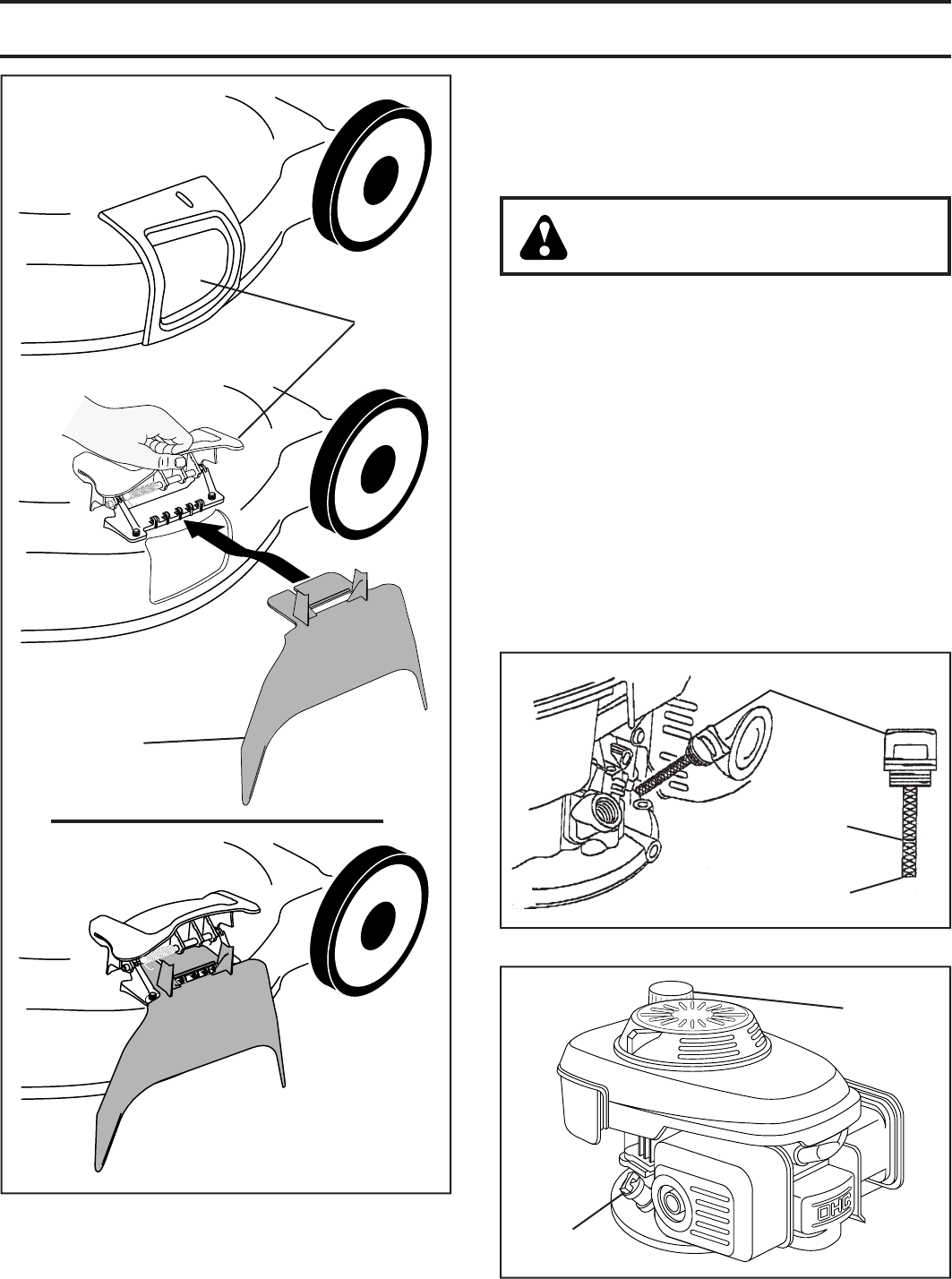 OHC