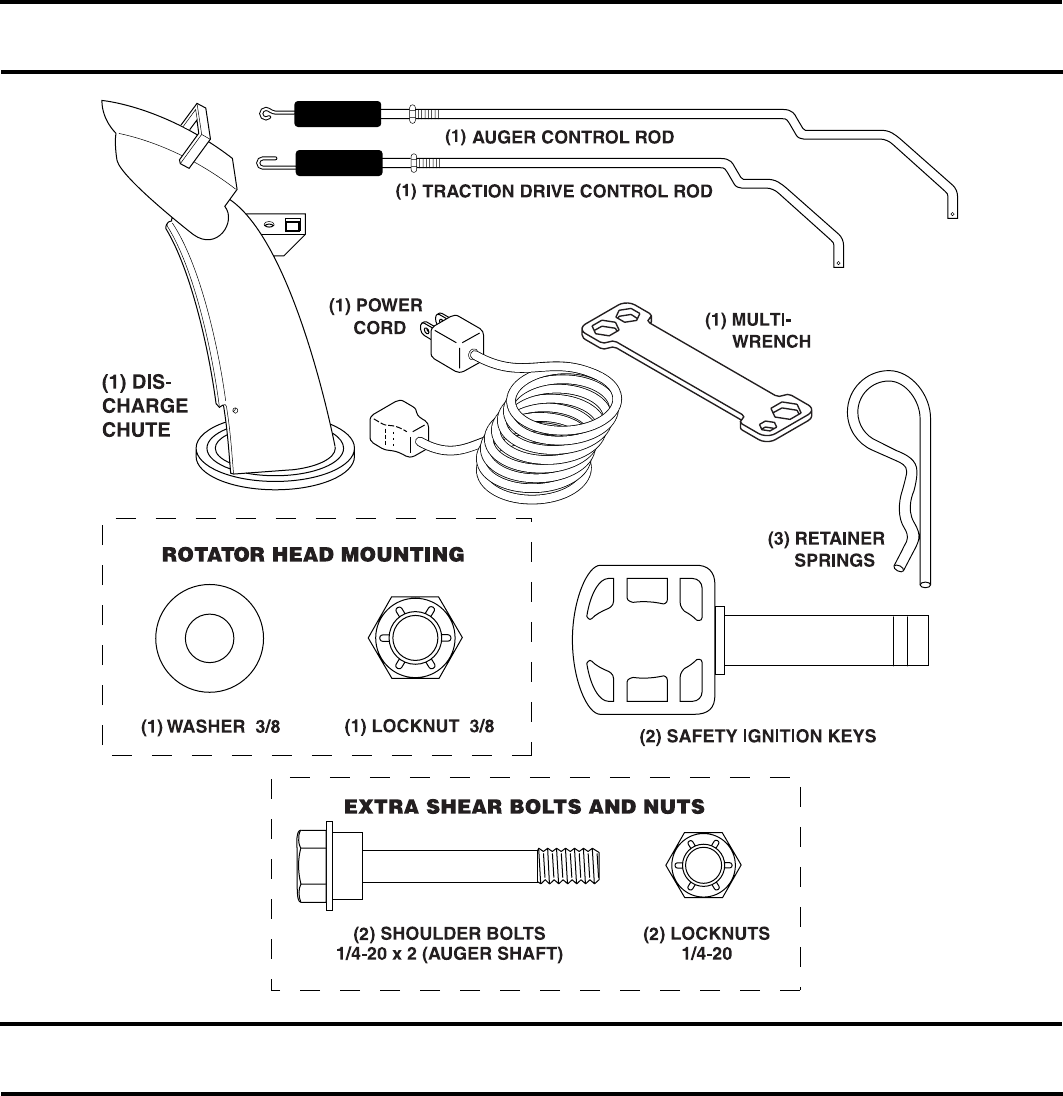 (1) AUGER CONTROL ROD

(1) TRACTION DRIVE CONTROL ROD

(1) POWER CORD

(1) MULTI-WRENCH

(1) DISCHARGE CHUTE

(3) RETAINER SPRINGS

ROTATOR HEAD MOUNTING

(1) WASHER 3/8

(1) LOCKNUT 3/8

(2) SAFETY IGNITION KEYS

EXTRA SHEAR BOLTS AND NUTS

(2) SHOULDER BOLTS 1/4-20 x 2 (AUGER SHAFT)

(2) LOCKNUTS 1/4-20