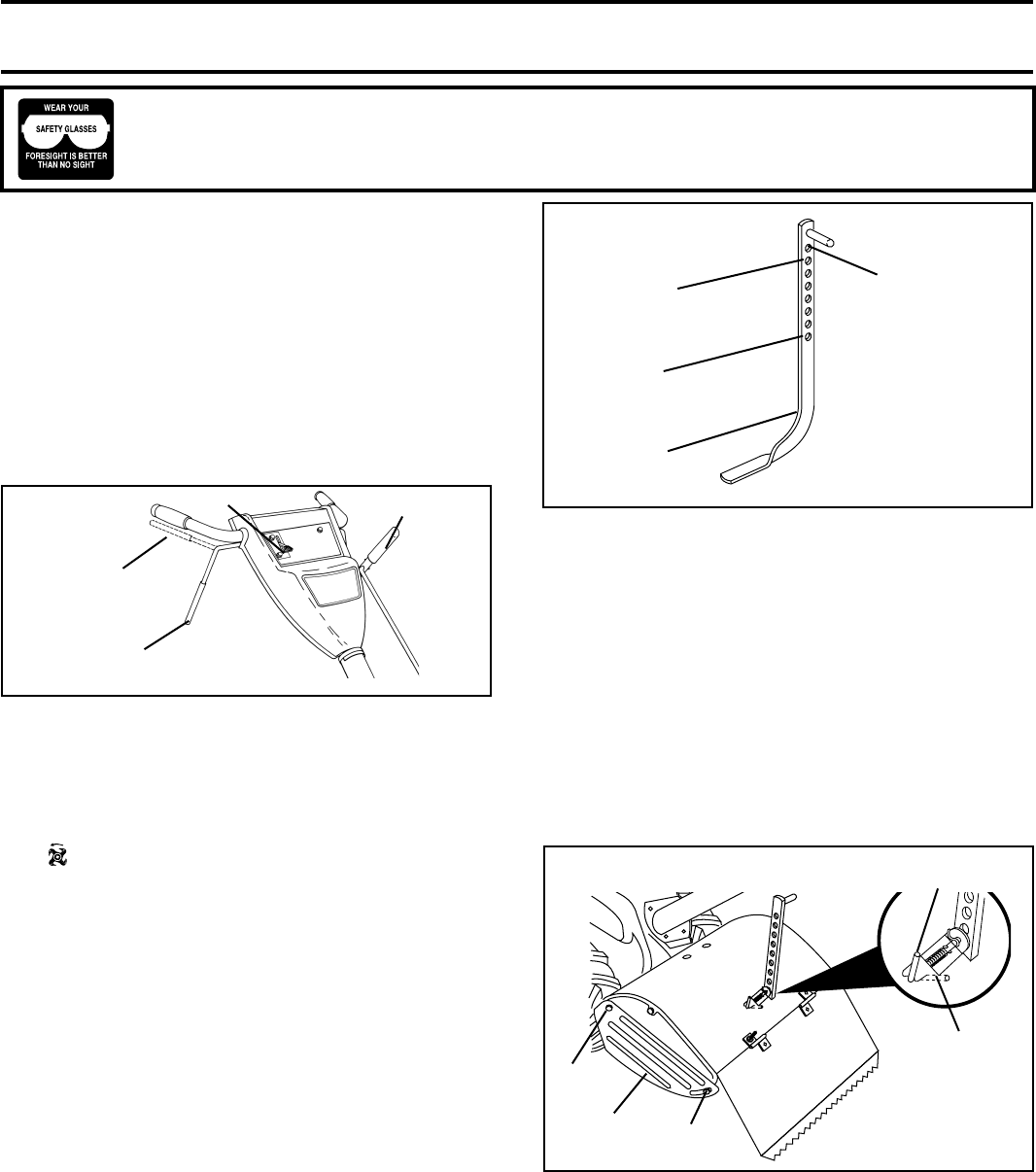 WEAR YOUR
SAFETY GLASSES
FORESIGHT IS BETTER
THAN NO SIGHT