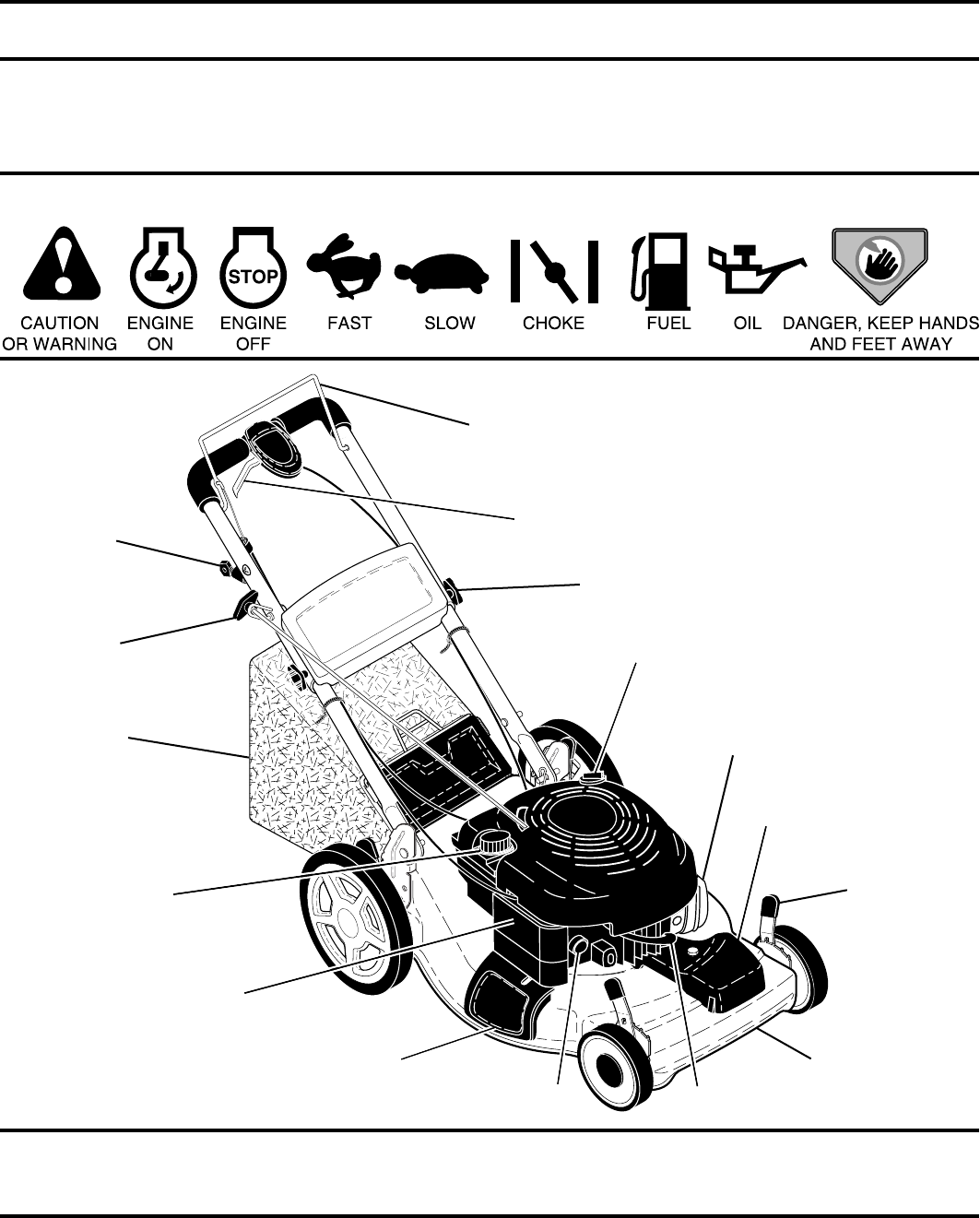 STOP

CAUTION OR WARNING

ENGINE ON

ENGINE OFF

FAST

SLOW

CHOKE

FUEL

OIL

DANGER, KEEP HANDS AND FEET AWAY