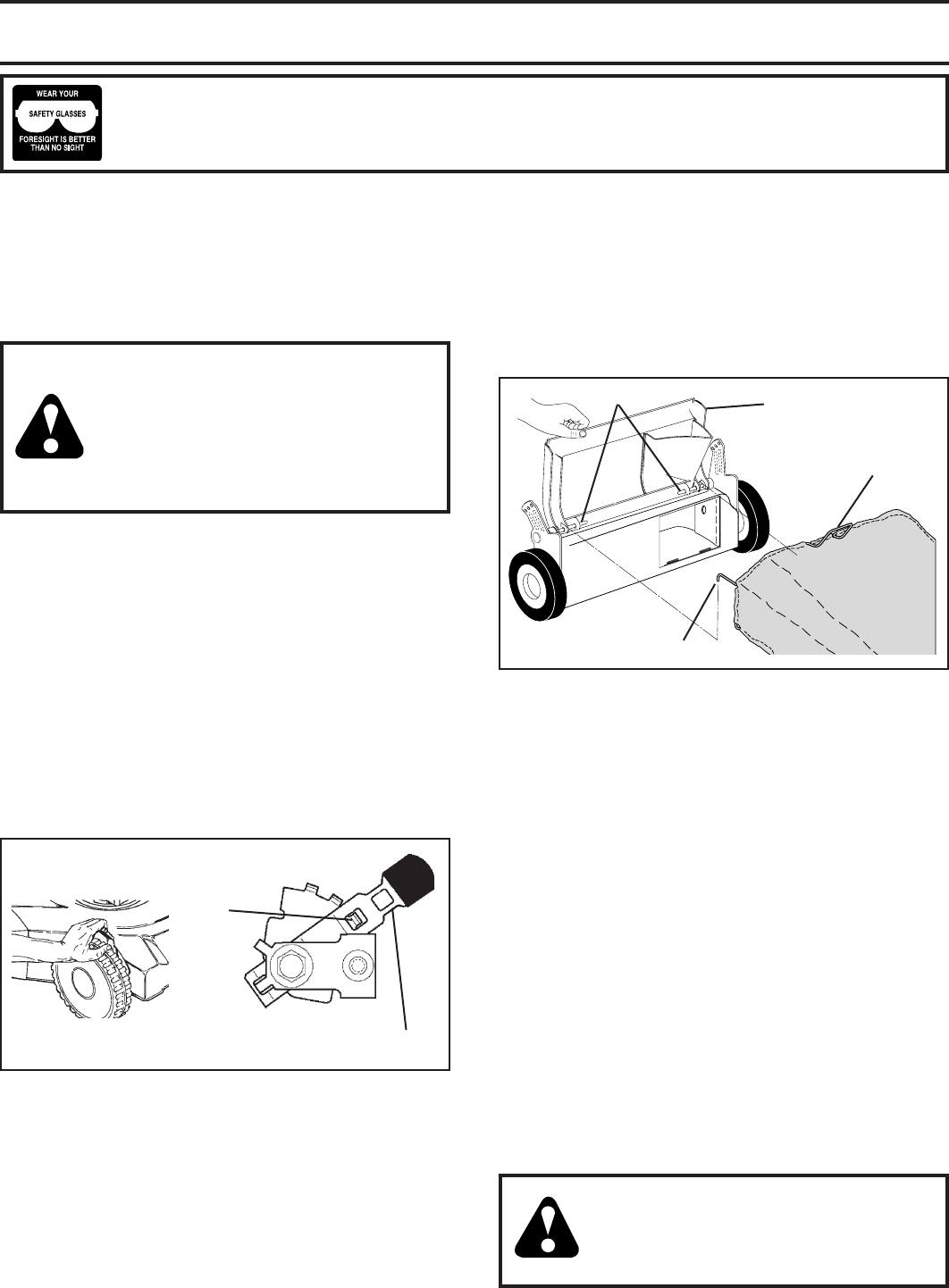 WEAR YOUR
SAFETY GLASSES
FORESIGHT IS BETTER
THAN NO SIGHT