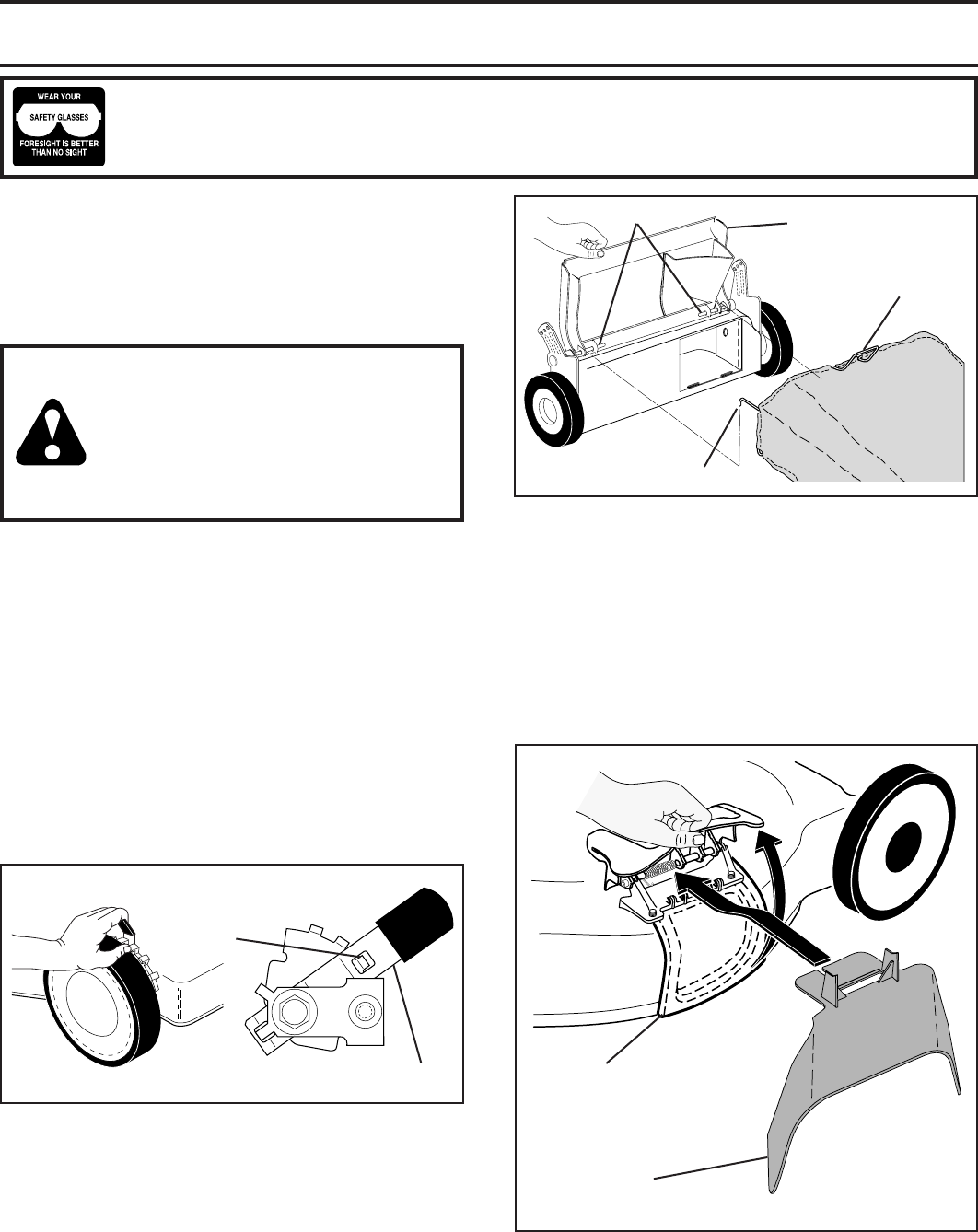 WEAR YOUR
SAFETY GLASSES
FORESIGHT IS BETTER THAN NO SIGHT