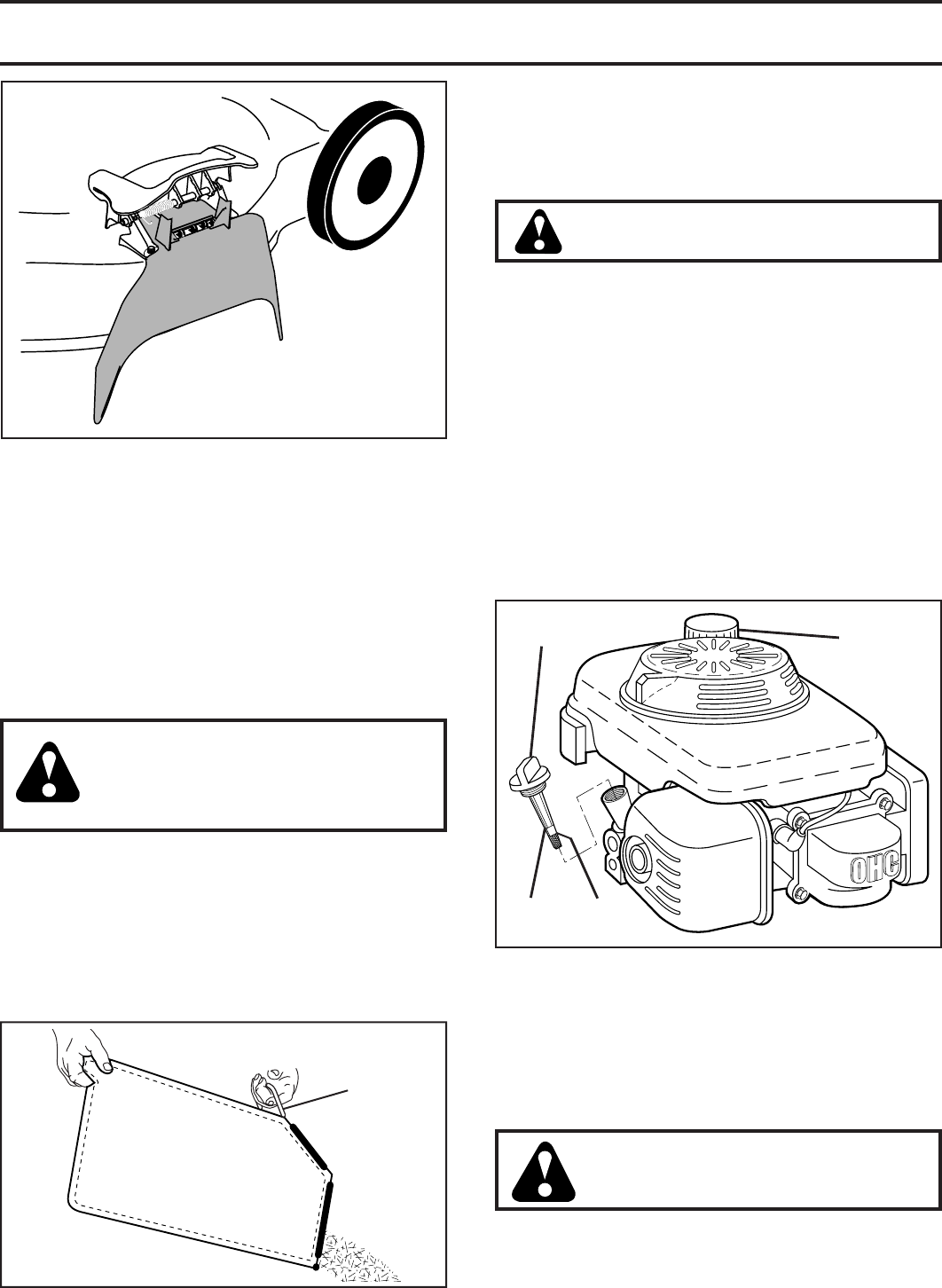 OHC