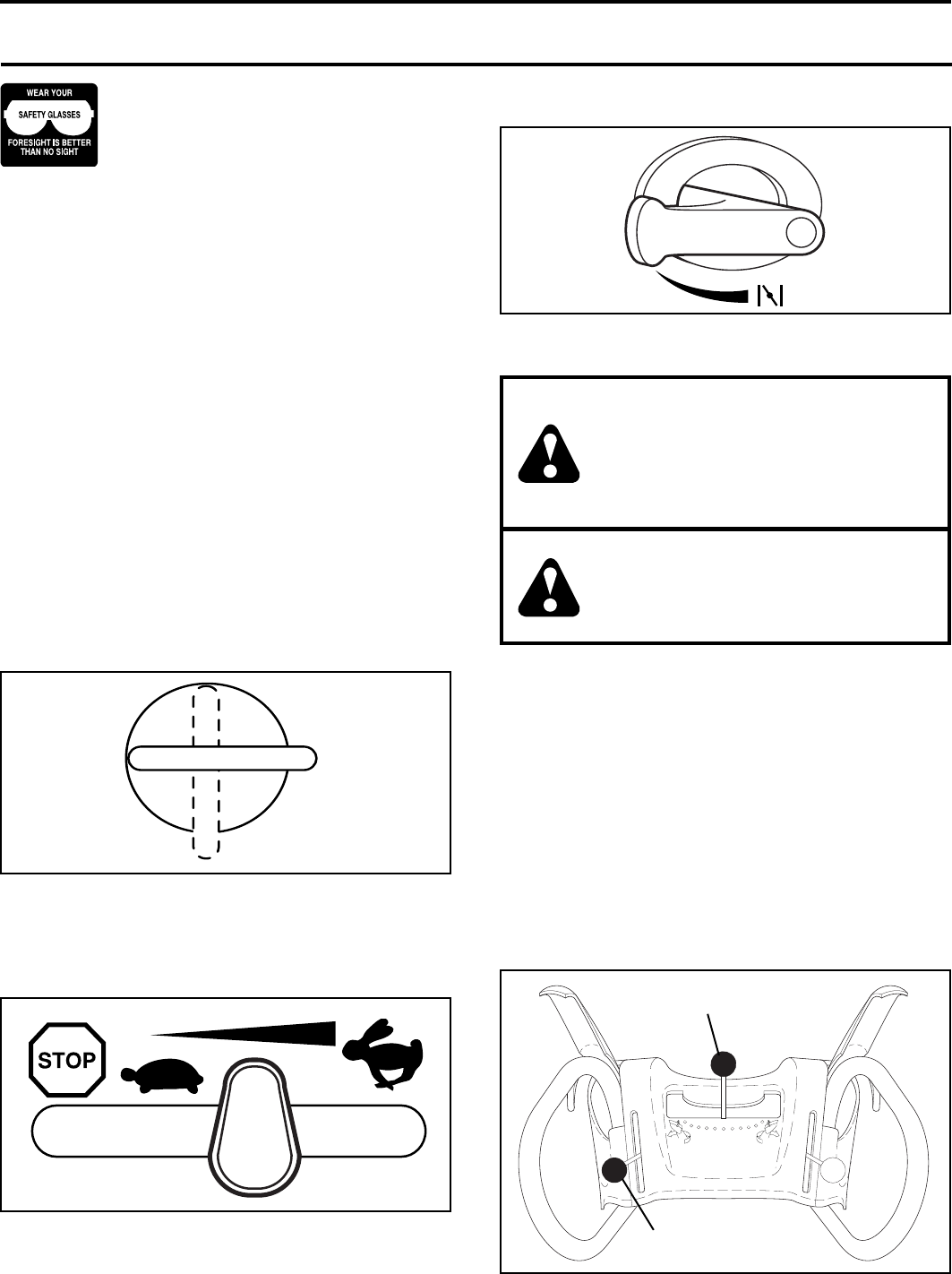 WEAR YOUR
SAFETY GLASSES
FORESIGHT IS BETTER THAN NO SIGHT

STOP