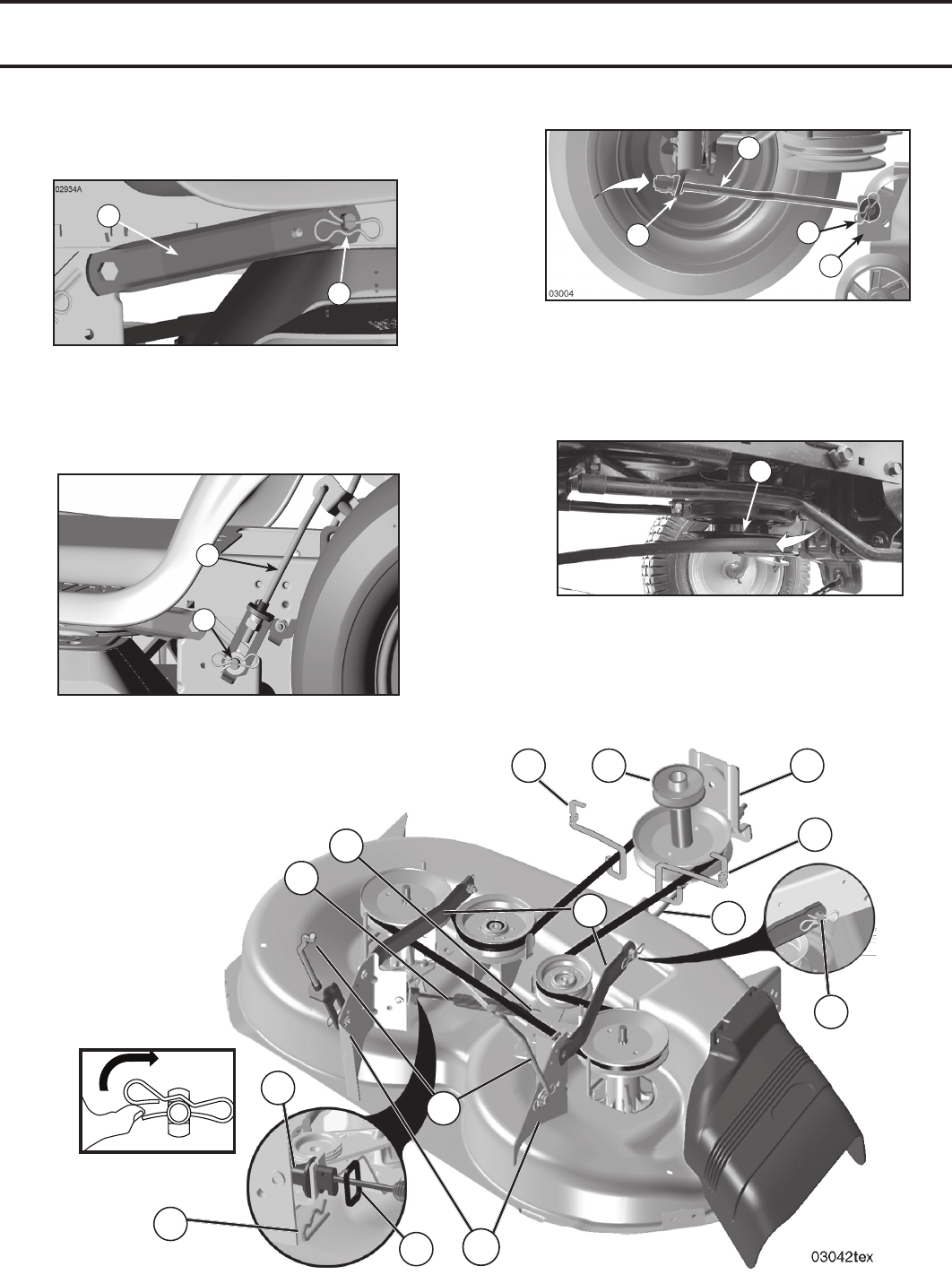 02934A

03004

03042tex